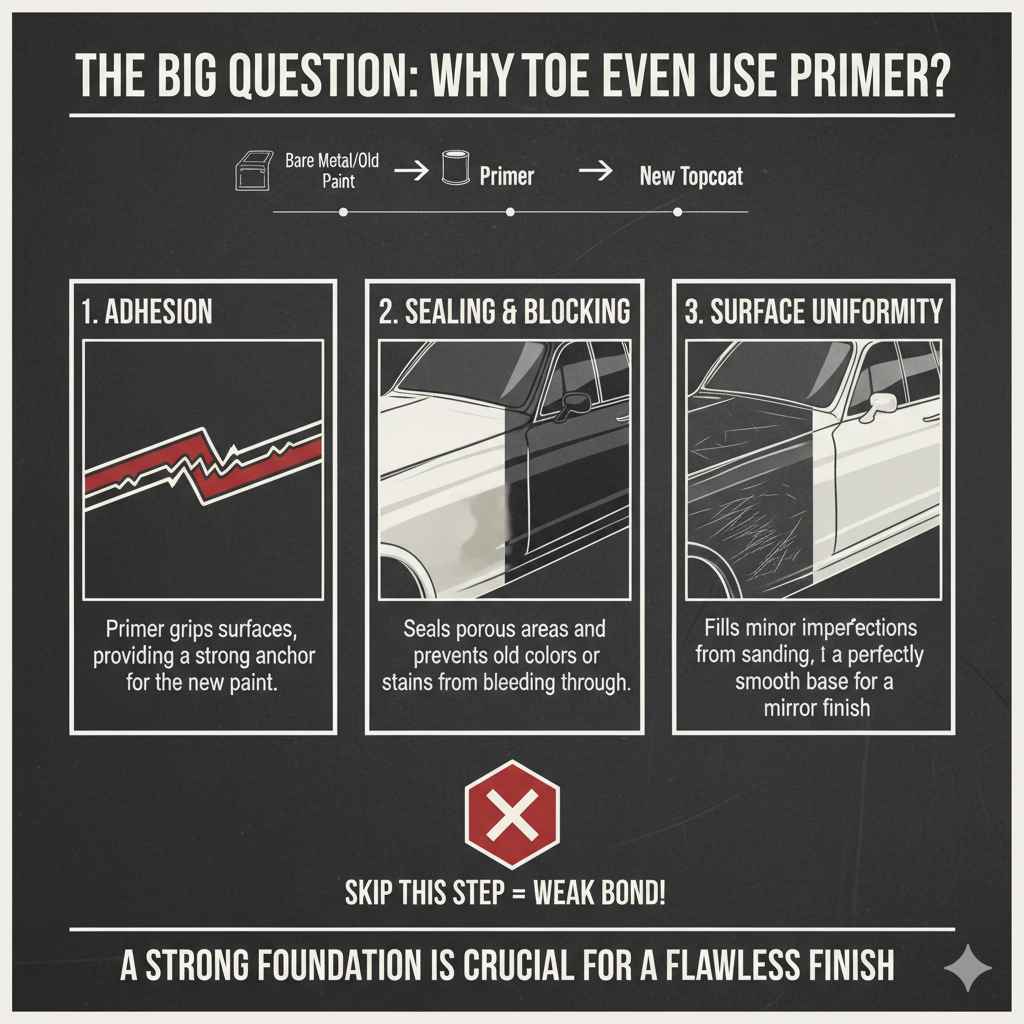 THE BIG QUESTION: WHY TOE EVEN USE PRIMER?

Bare Metal/Old Paint → Primer → New Topcoat

1. ADHESION

Primer grips surfaces, providing a strong anchor for the new paint.

2. SEALING & BLOCKING

Seals porous areas and prevents old colors or stains from bleeding through.

3. SURFACE UNIFORMITY

Fills minor imperfections from sanding, t a perfectly smooth base for a mirror finish

SKIP THIS STEP = WEAK BOND!

A STRONG FOUNDATION IS CRUCIAL FOR A FLAWLESS FINISH