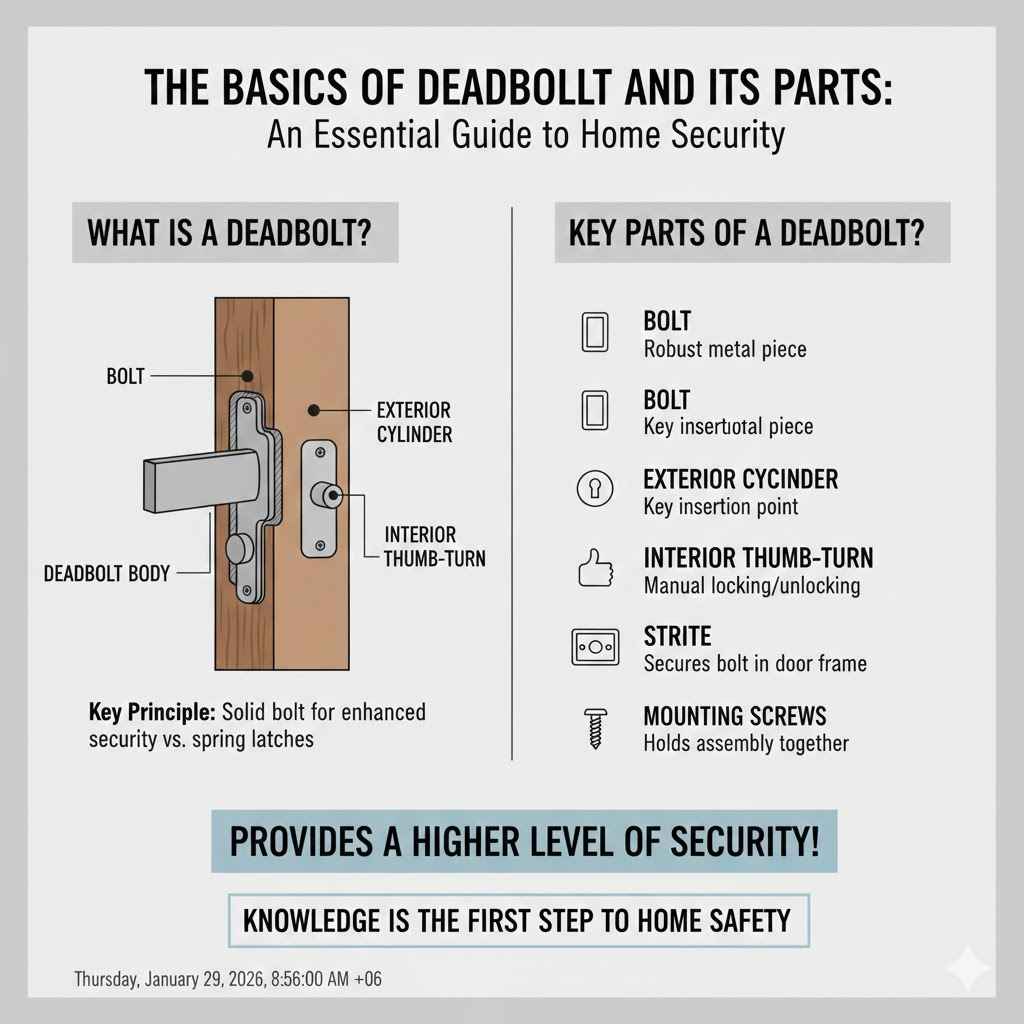 THE BASICS OF DEADBOLLT AND ITS PARTS:
An Essential Guide to Home Security

WHAT IS A DEADBOLT?

BOLT

EXTERIOR CYLINDER

INTERIOR THUMB-TURN

DEADBOLT BODY

**Key Principle:** Solid bolt for enhanced security vs. spring latches

KEY PARTS OF A DEADBOLT?

BOLT
Robust metal piece

BOLT
Key insertıotal piece

EXTERIOR CYCINDER
Key insertion point

INTERIOR THUMB-TURN
Manual locking/unlocking

STRITE
Secures bolt in door frame

MOUNTING SCREWS
Holds assembly together

PROVIDES A HIGHER LEVEL OF SECURITY!

KNOWLEDGE IS THE FIRST STEP TO HOME SAFETY

Thursday, January 29, 2026, 8:56:00 AM +06