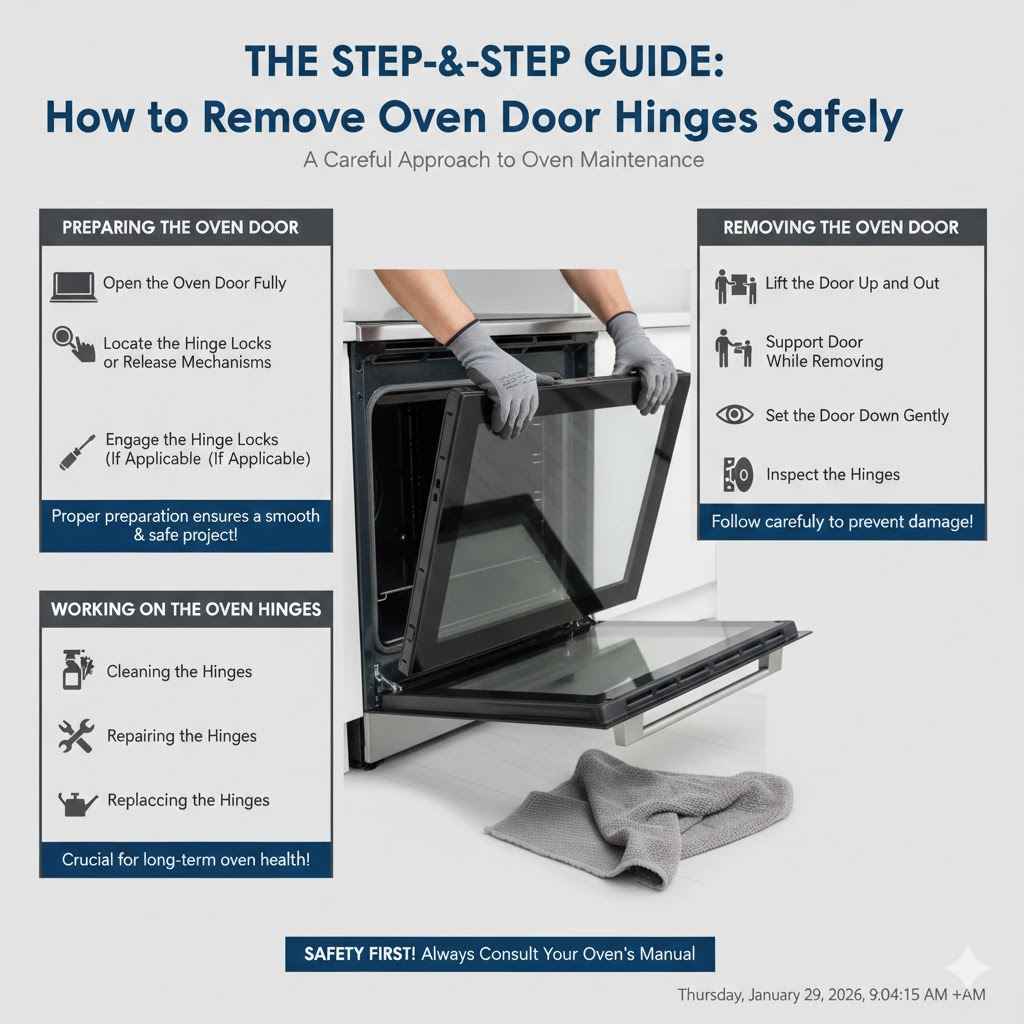 THE STEP-&-STEP GUIDE:
How to Remove Oven Door Hinges Safely
A Careful Approach to Oven Maintenance

PREPARING THE OVEN DOOR

Open the Oven Door Fully

Locate the Hinge Locks or Release Mechanisms

Engage the Hinge Locks (If Applicable (If Applicable)

Proper preparation ensures a smooth & safe project!

WORKING ON THE OVEN HINGES

Cleaning the Hinges

Repairing the Hinges

Replaccing the Hinges

Crucial for long-term oven health!

REMOVING THE OVEN DOOR

Lift the Door Up and Out

Support Door While Removing

Set the Door Down Gently

Inspect the Hinges

Follow carefully to prevent damage!

SAFETY FIRST! Always Consult Your Oven's Manual

Thursday, January 29, 2026, 9:04:15 AM +AM