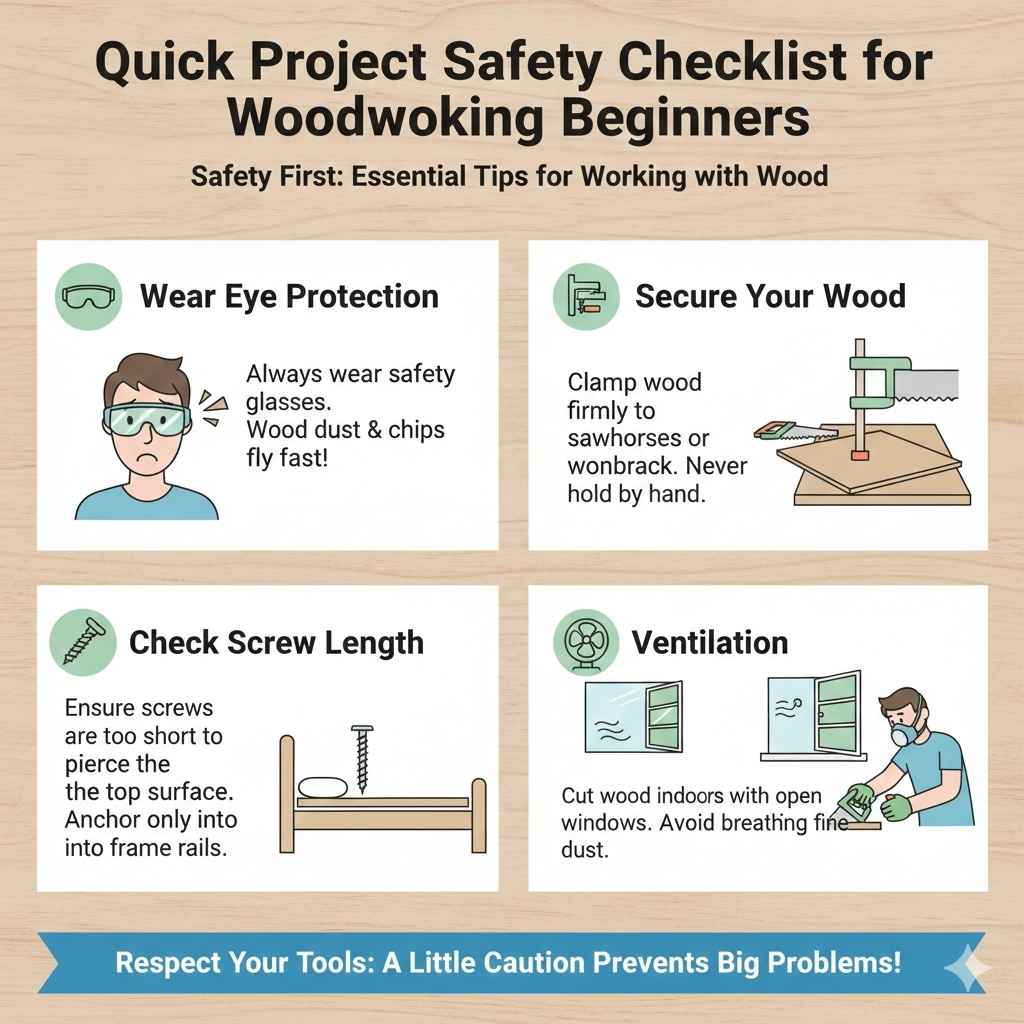 Quick Project Safety Checklist for Woodwoking Beginners

Safety First: Essential Tips for Working with Wood

Wear Eye Protection

Always wear safety glasses. Wood dust & chips fly fast!

Secure Your Wood

Clamp wood firmly to sawhorses or wonbrack. Never hold by hand.

Check Screw Length

Ensure screws are too short to pierce the the top surface. Anchor only into into frame rails.

Ventilation

Cut wood indoors with open windows. Avoid breathing fine dust.

Respect Your Tools: A Little Caution Prevents Big Problems!