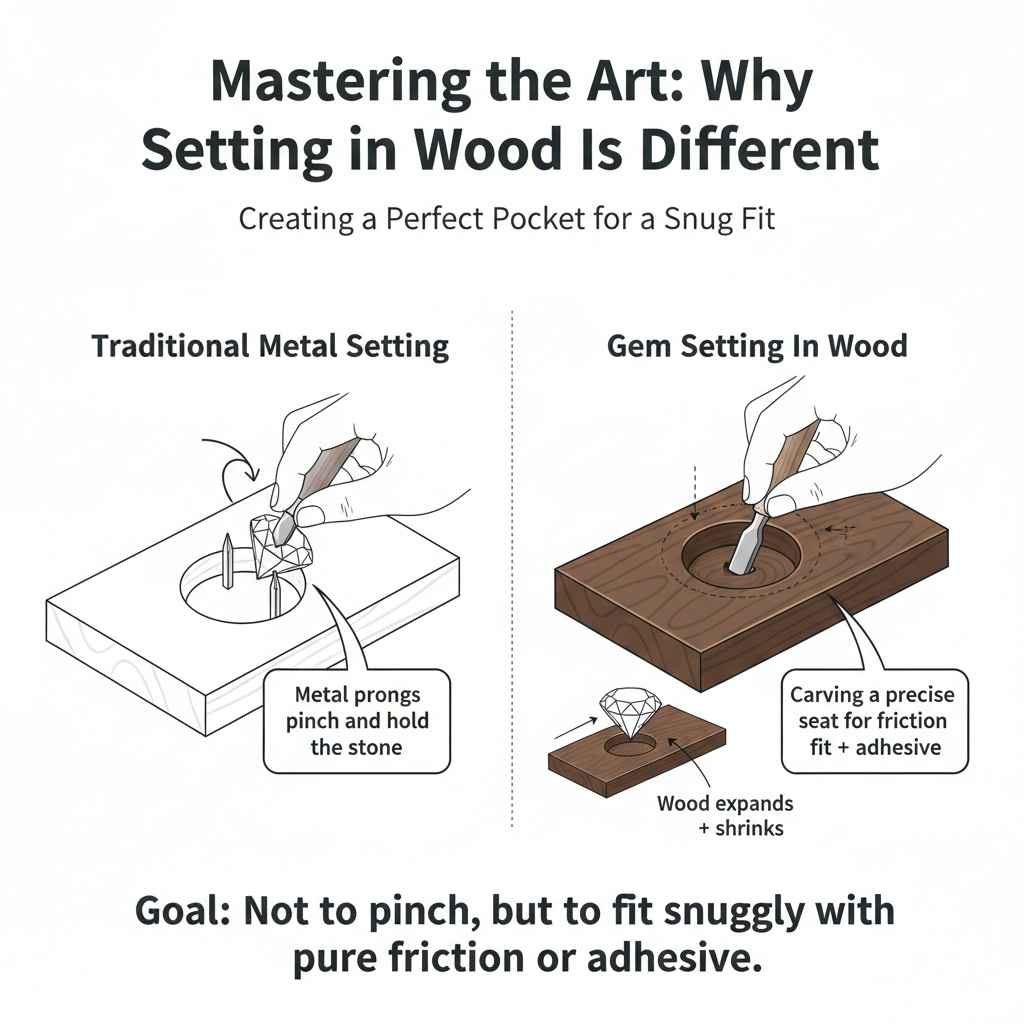 Mastering the Art: Why Setting in Wood Is Different

Creating a Perfect Pocket for a Snug Fit

Traditional Metal Setting

Metal prongs pinch and hold the stone

Gem Setting In Wood

Carving a precise seat for friction fit + adhesive

Wood expands + shrinks

Goal: Not to pinch, but to fit snuggly with pure friction or adhesive.