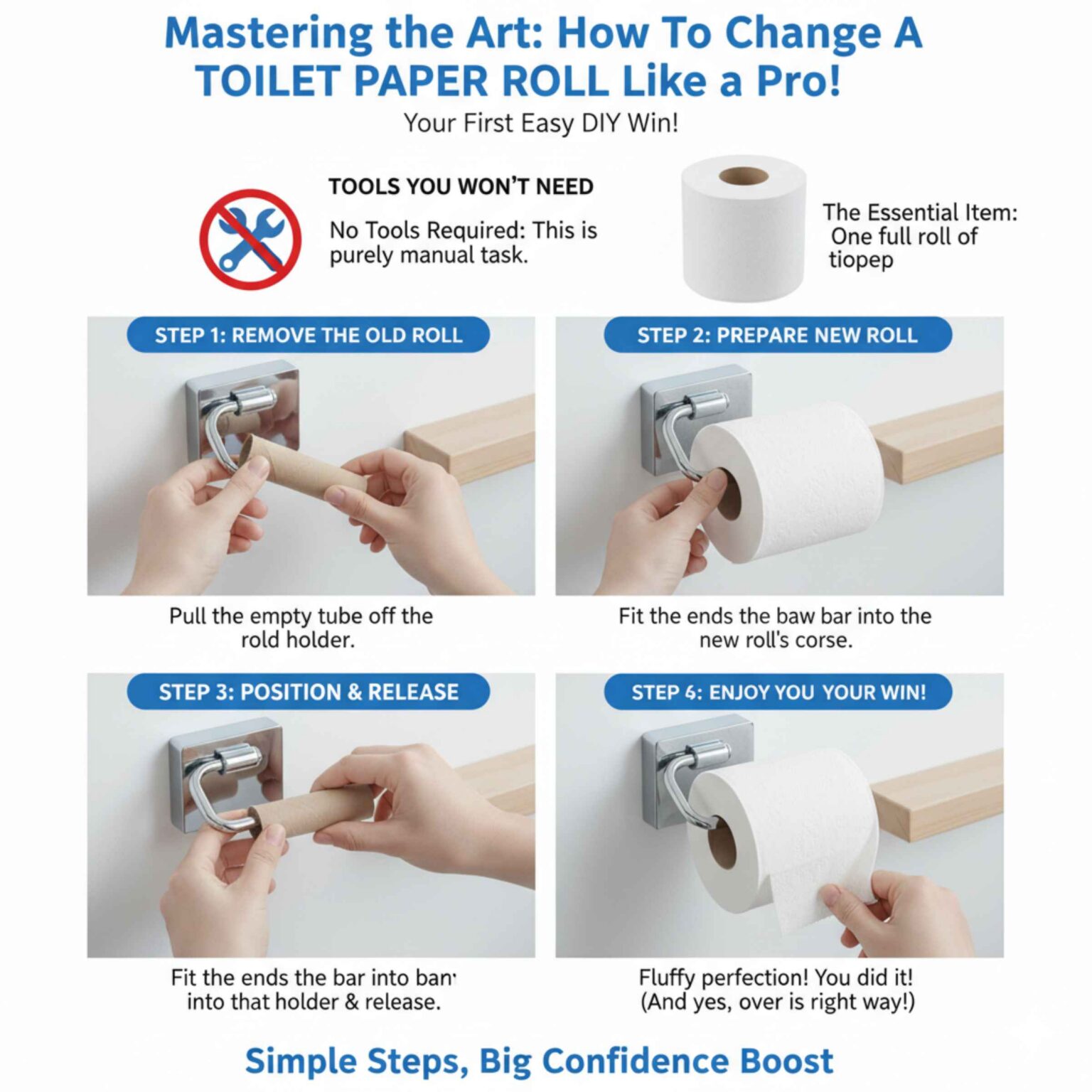 Mastering the Art: How To Change A TOILET PAPER ROLL Like a Pro!

Your First Easy DIY Win!

TOOLS YOU WON'T NEED

No Tools Required: This is purely manual task.

The Essential Item: One full roll of tiopep

STEP 1: REMOVE THE OLD ROLL

Pull the empty tube off the rold holder.

STEP 2: PREPARE NEW ROLL

Fit the ends the baw bar into the new roll's corse.

STEP 3: POSITION & RELEASE

Fit the ends the bar into ban' into that holder & release.

STEP 6: ENJOY YOU YOUR WIN!

Fluffy perfection! You did it! (And yes, over is right way!)

Simple Steps, Big Confidence Boost