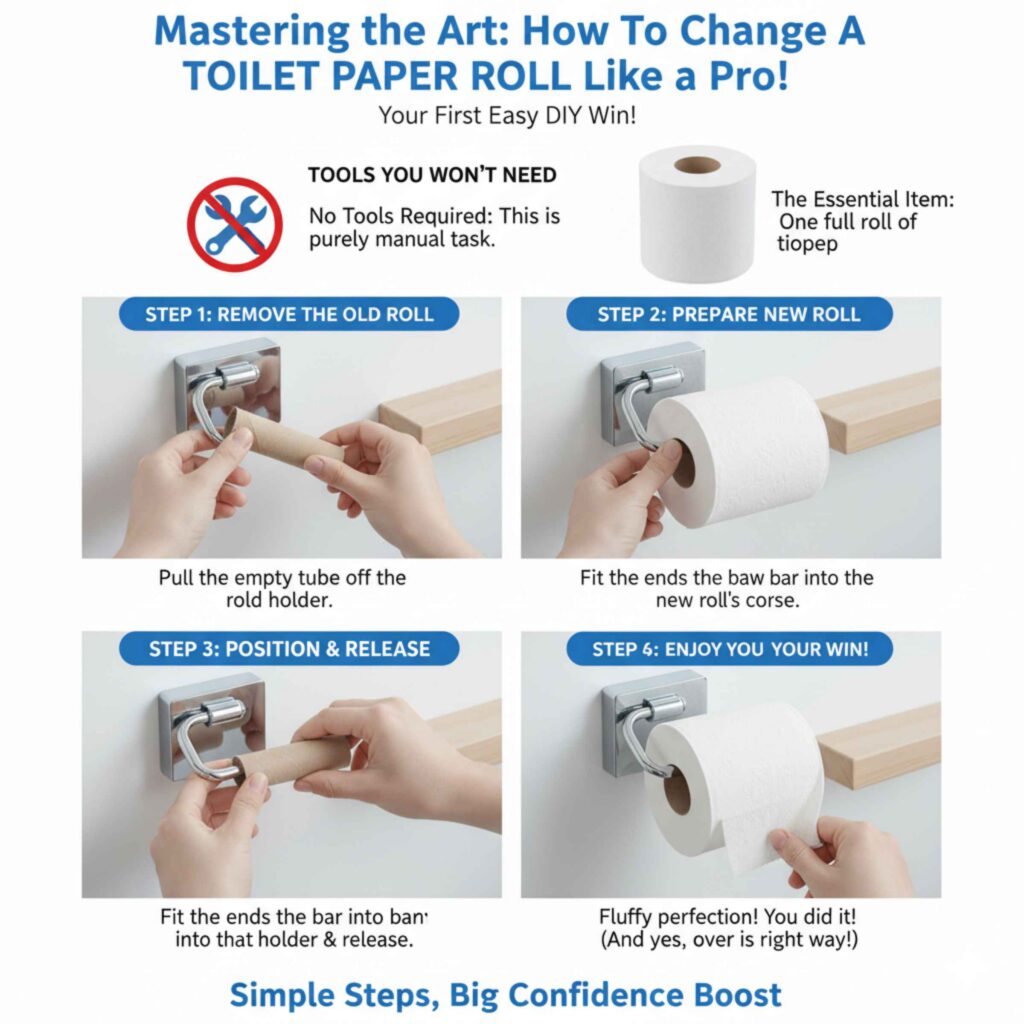 Mastering the Art: How To Change A TOILET PAPER ROLL Like a Pro!

Your First Easy DIY Win!

TOOLS YOU WON'T NEED

No Tools Required: This is purely manual task.

The Essential Item: One full roll of tiopep

STEP 1: REMOVE THE OLD ROLL

Pull the empty tube off the rold holder.

STEP 2: PREPARE NEW ROLL

Fit the ends the baw bar into the new roll's corse.

STEP 3: POSITION & RELEASE

Fit the ends the bar into ban' into that holder & release.

STEP 6: ENJOY YOU YOUR WIN!

Fluffy perfection! You did it! (And yes, over is right way!)

Simple Steps, Big Confidence Boost