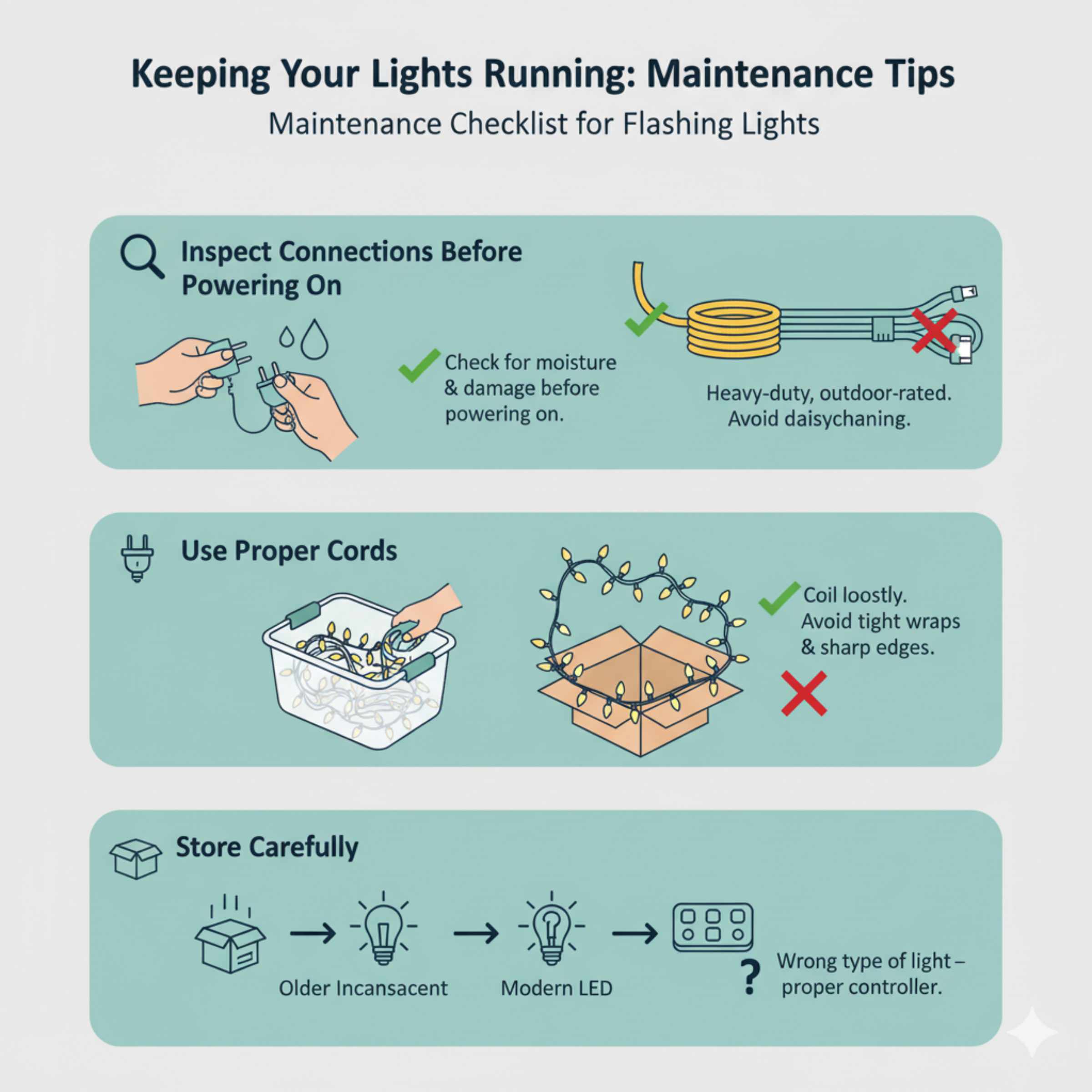 Keeping Your Lights Running: Maintenance Tips

Maintenance Checklist for Flashing Lights

Inspect Connections Before Powering On

Check for moisture & damage before powering on.

Heavy-duty, outdoor-rated. Avoid daisychaning.

Use Proper Cords

Coil loostly. Avoid tight wraps & sharp edges.

Store Carefully

Older Incansacent

Modern LED

?

Wrong type of light – proper controller.