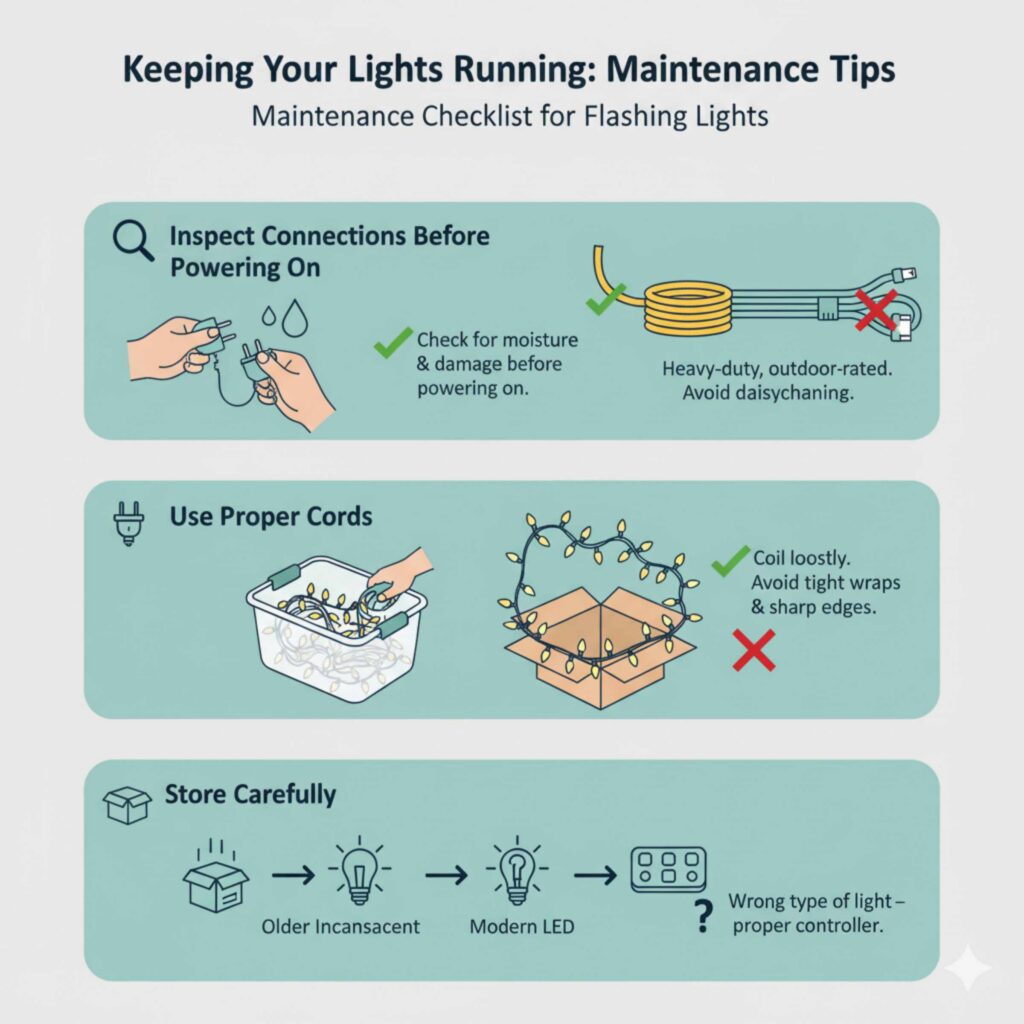 Keeping Your Lights Running: Maintenance Tips

Maintenance Checklist for Flashing Lights

Inspect Connections Before Powering On

Check for moisture & damage before powering on.

Heavy-duty, outdoor-rated. Avoid daisychaning.

Use Proper Cords

Coil loostly. Avoid tight wraps & sharp edges.

Store Carefully

Older Incansacent

Modern LED

?

Wrong type of light – proper controller.