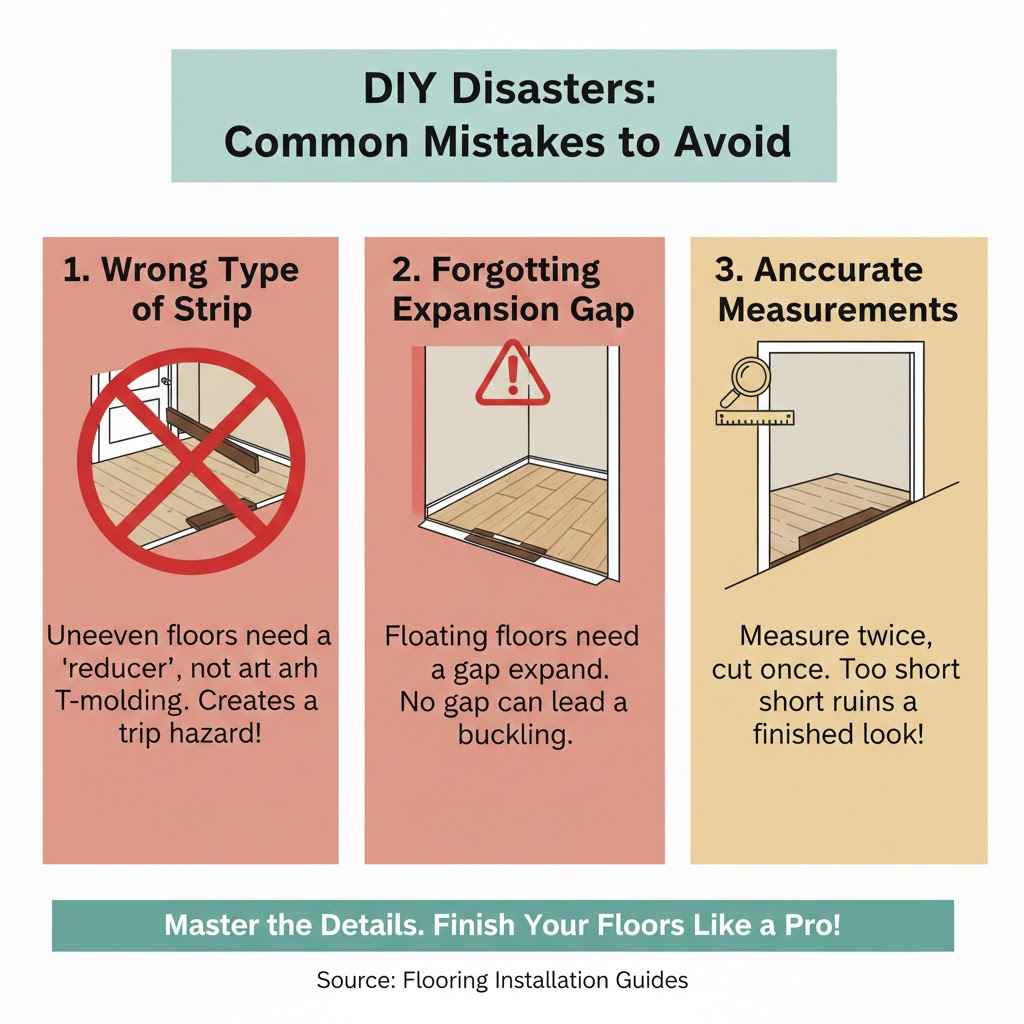 DIY Disasters: Common Mistakes to Avoid

1. Wrong Type of Strip

Uneeven floors need a 'reducer', not art arh T-molding. Creates a trip hazard!

2. Forgotting Expansion Gap

Floating floors need a gap expand. No gap can lead a buckling.

3. Anccurate Measurements

Measure twice, cut once. Too short short ruins a finished look!

Master the Details. Finish Your Floors Like a Pro!

Source: Flooring Installation Guides