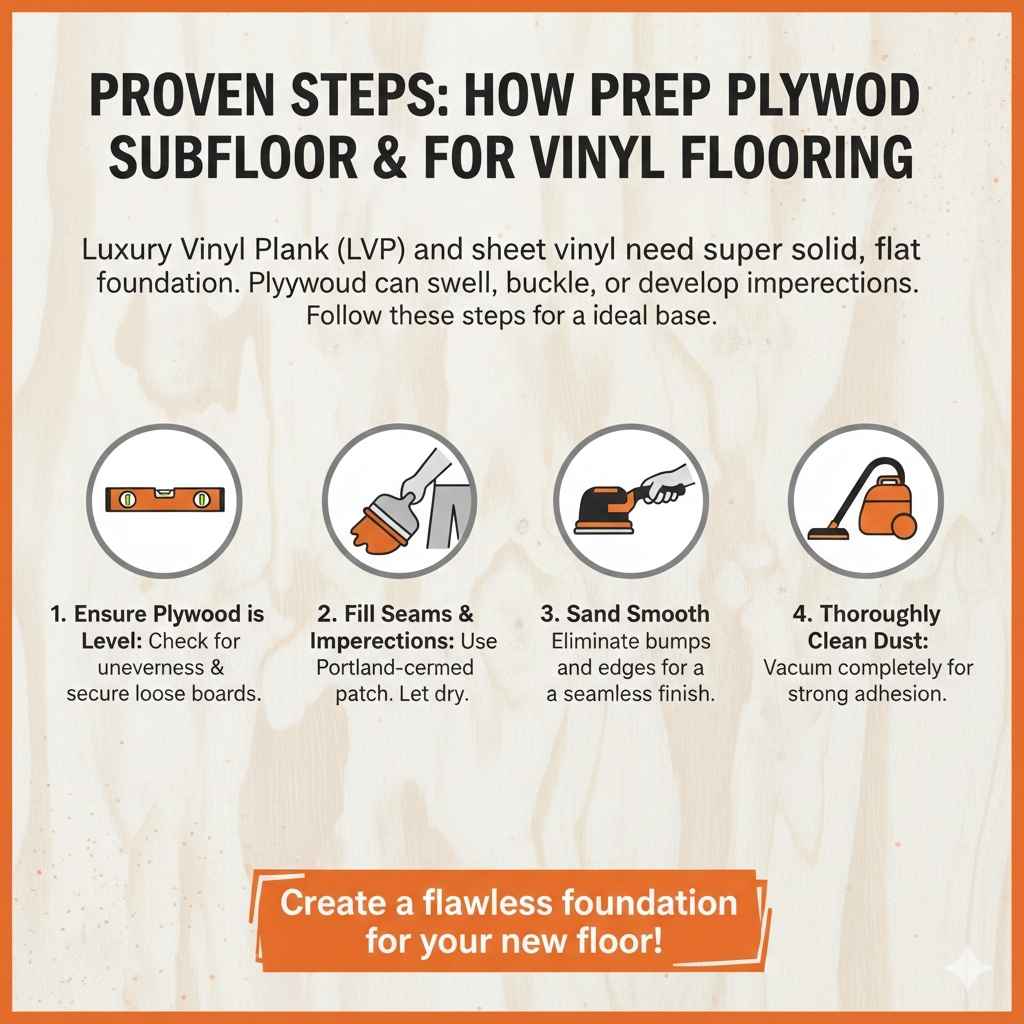 PROVEN STEPS: HOW PREP PLYWOD SUBFLOOR & FOR VINYL FLOORING

Luxury Vinyl Plank (LVP) and sheet vinyl need super solid, flat foundation. Plywoud can swell, buckle, or develop imperections. Follow these steps for a ideal base.

1. Ensure Plywood is Level: Check for uneverness & secure loose boards.

2. Fill Seams & Imperections: Use Portland-cermed patch. Let dry.

3. Sand Smooth Eliminate bumps and edges for a a seamless finish.

4. Thoroughly Clean Dust: Vacuum completely for strong adhesion.

Create a flawless foundation for your new floor!