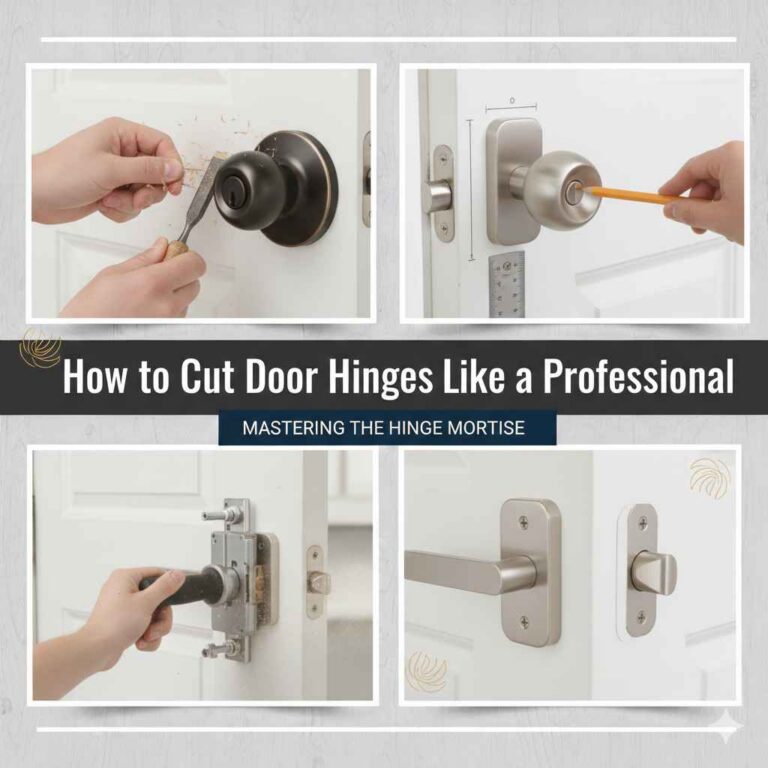 How to Cut Door Hinges Like a Professional

MASTERING THE HINGE MORTISE