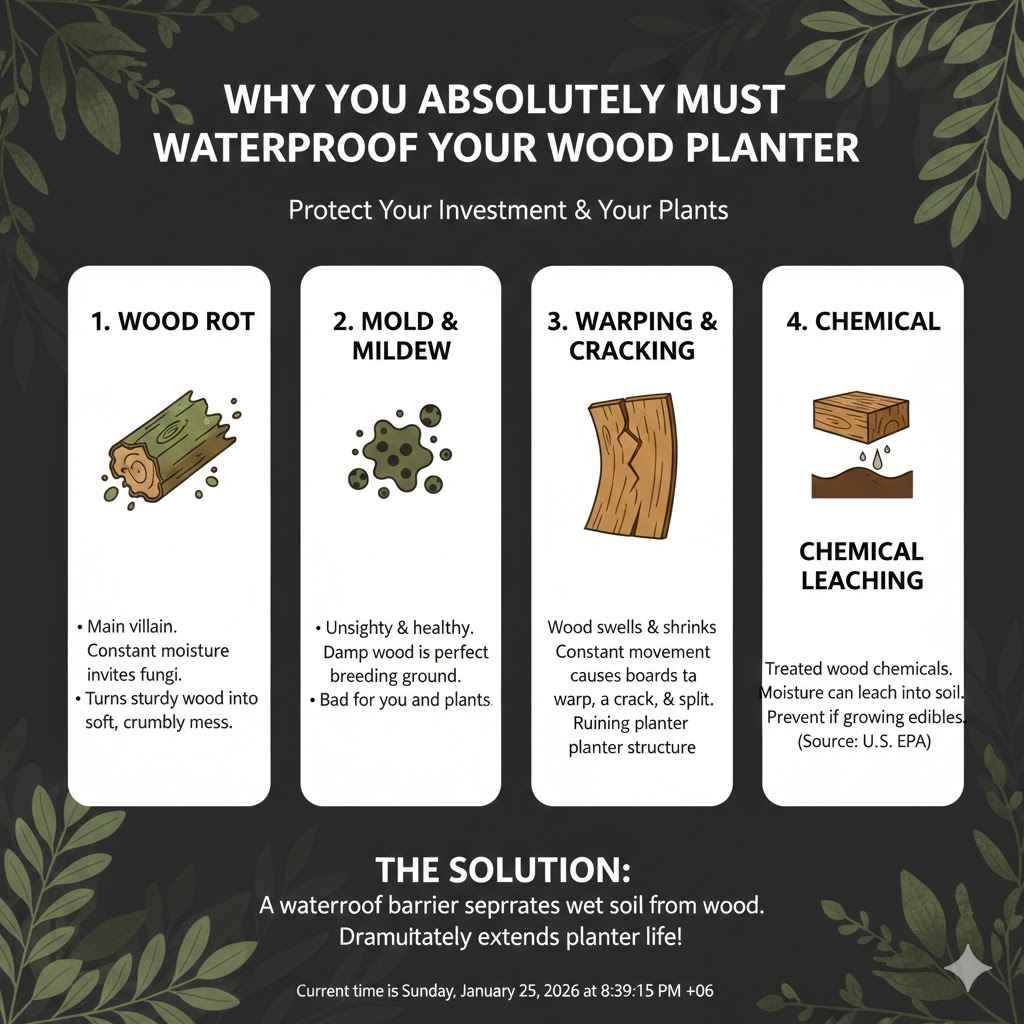 WHY YOU ABSOLUTELY MUST WATERPROOF YOUR WOOD PLANTER

Protect Your Investment & Your Plants

1. WOOD ROT

• Main villain. Constant moisture invites fungi.
• Turns sturdy wood into soft, crumbly mess.

2. MOLD & MILDEW

• Unsighty & healthy. Damp wood is perfect breeding ground.
• Bad for you and plants.

3. WARPING & CRACKING

Wood swells & shrinks Constant movement causes boards ta warp, a crack, & split. Ruining planter planter structure

4. CHEMICAL

CHEMICAL LEACHING

Treated wood chemicals. Moisture can leach into soil. Prevent if growing edibles. (Source: U.S. EPA)

THE SOLUTION:
A waterroof barrier seprrates wet soil from wood. Dramuitately extends planter life!

Current time is Sunday, January 25, 2026 at 8:39:15 PM +06