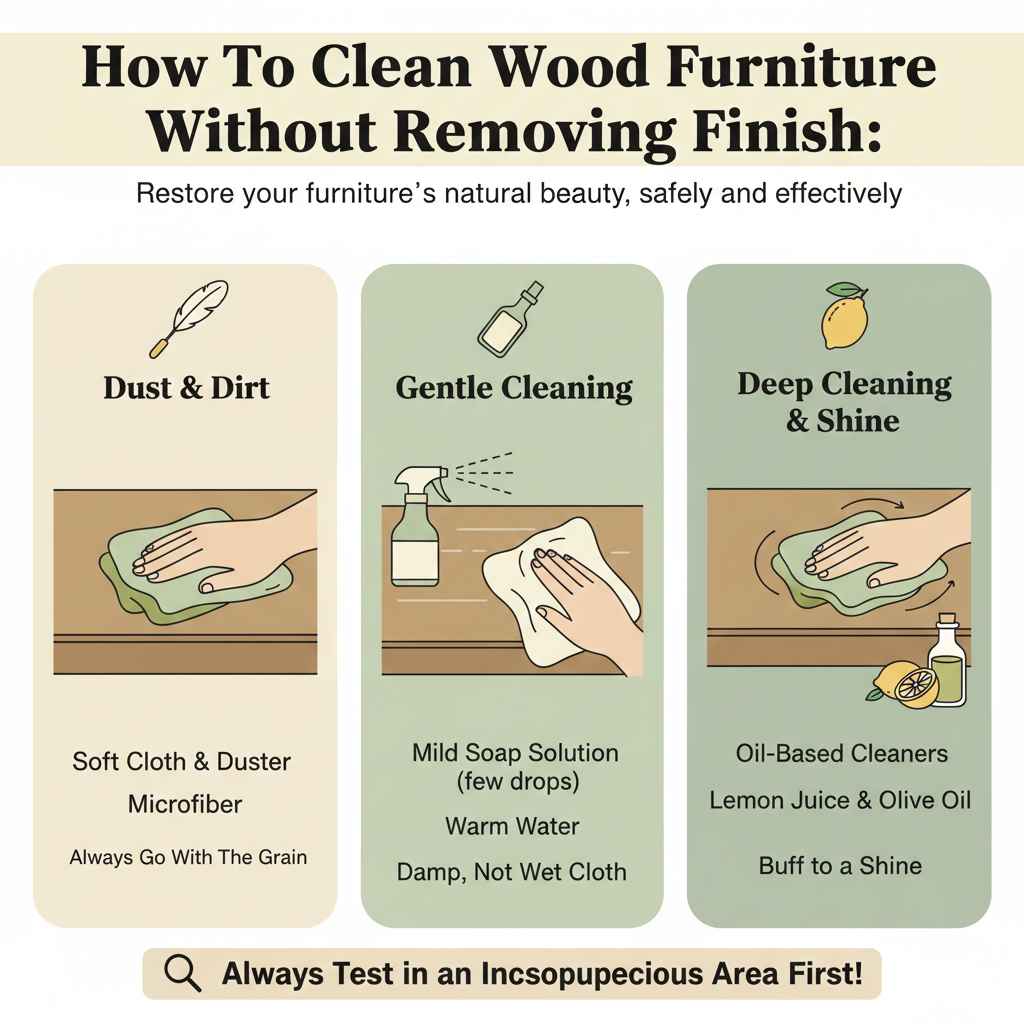 How To Clean Wood Furniture Without Removing Finish:

Restore your furniture's natural beauty, safely and effectively

Dust & Dirt

Soft Cloth & Duster

Microfiber

Always Go With The Grain

Gentle Cleaning

Mild Soap Solution (few drops)

Warm Water

Damp, Not Wet Cloth

Deep Cleaning & Shine

Oil-Based Cleaners

Lemon Juice & Olive Oil

Buff to a Shine

Always Test in an Incsopupecious Area First!