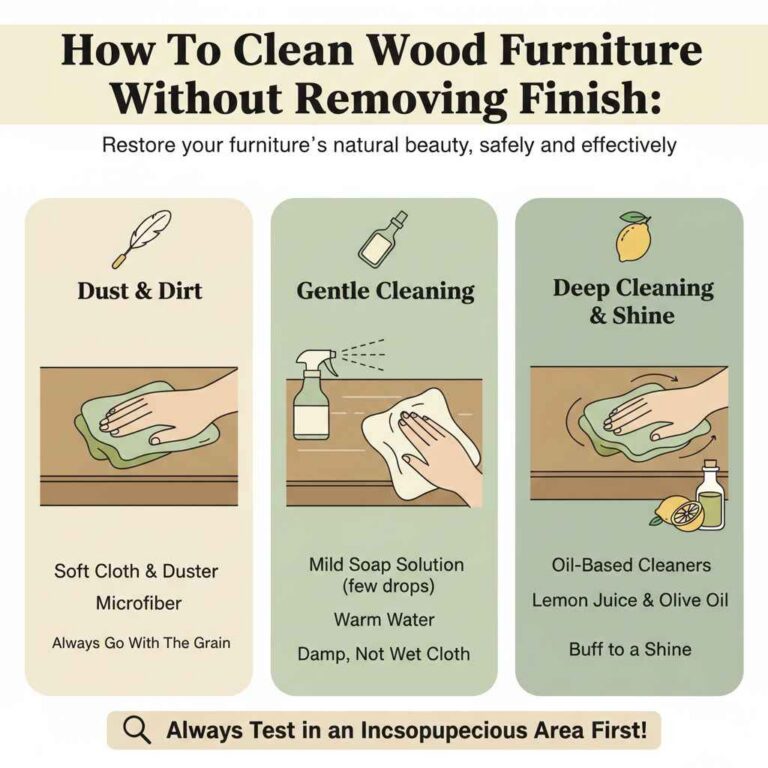 How To Clean Wood Furniture Without Removing Finish:

Restore your furniture's natural beauty, safely and effectively

Dust & Dirt

Soft Cloth & Duster

Microfiber

Always Go With The Grain

Gentle Cleaning

Mild Soap Solution (few drops)

Warm Water

Damp, Not Wet Cloth

Deep Cleaning & Shine

Oil-Based Cleaners

Lemon Juice & Olive Oil

Buff to a Shine

Always Test in an Incsopupecious Area First!