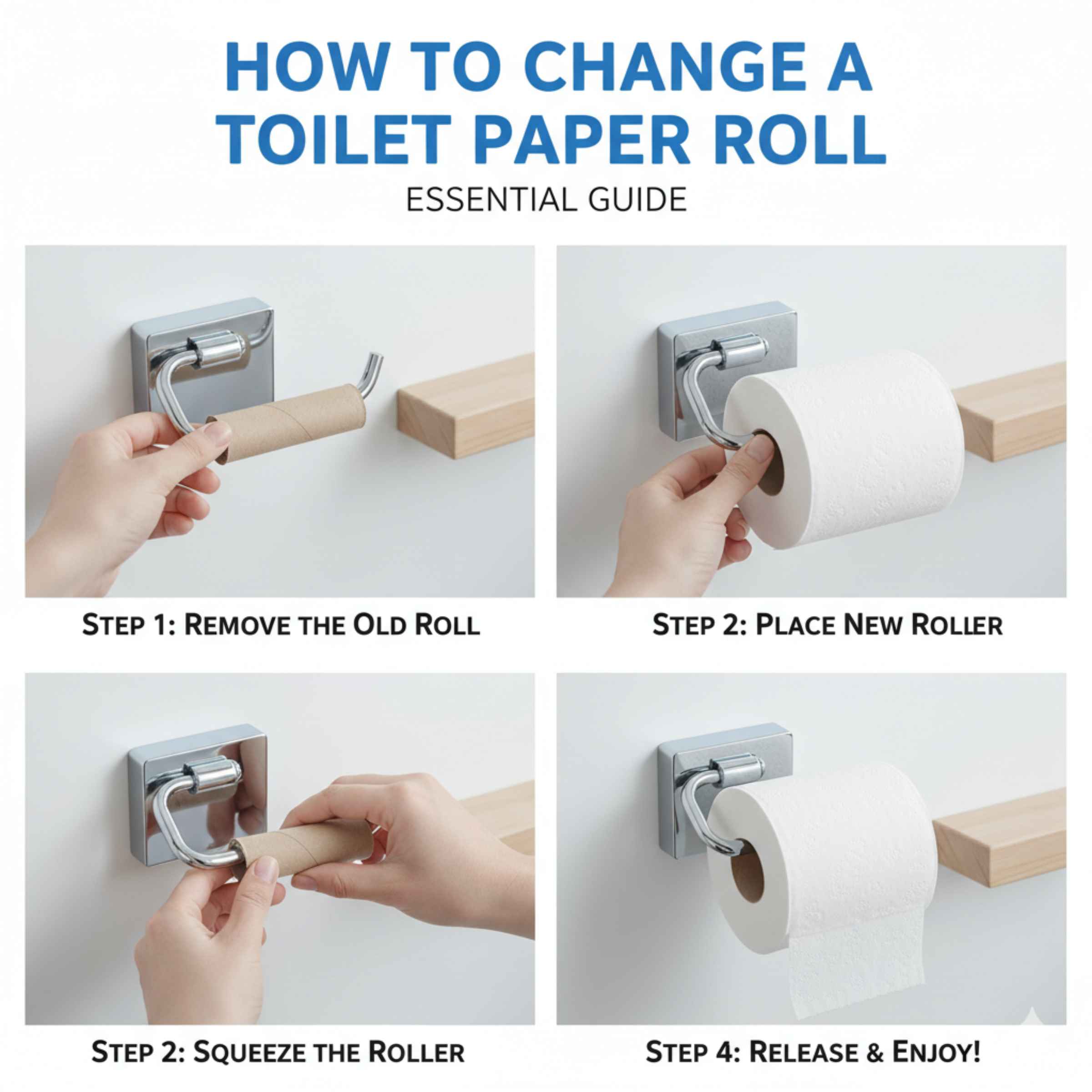 HOW TO CHANGE A TOILET PAPER ROLL

ESSENTIAL GUIDE

STEP 1: REMOVE THE OLD ROLL

STEP 2: PLACE NEW ROLLER

STEP 2: SQUEEZE THE ROLLER

STEP 4: RELEASE & ENJOY!