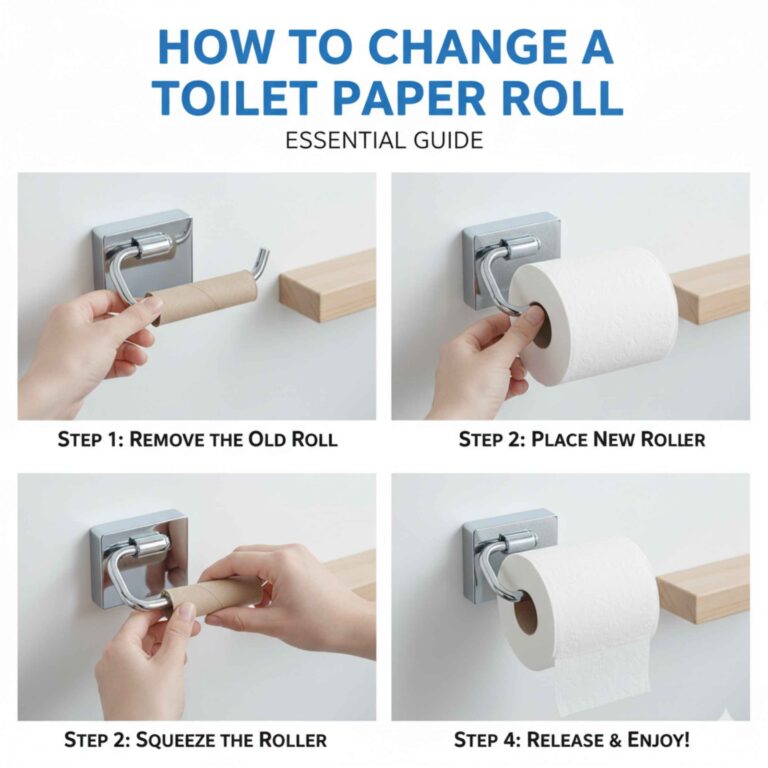 HOW TO CHANGE A TOILET PAPER ROLL

ESSENTIAL GUIDE

STEP 1: REMOVE THE OLD ROLL

STEP 2: PLACE NEW ROLLER

STEP 2: SQUEEZE THE ROLLER

STEP 4: RELEASE & ENJOY!