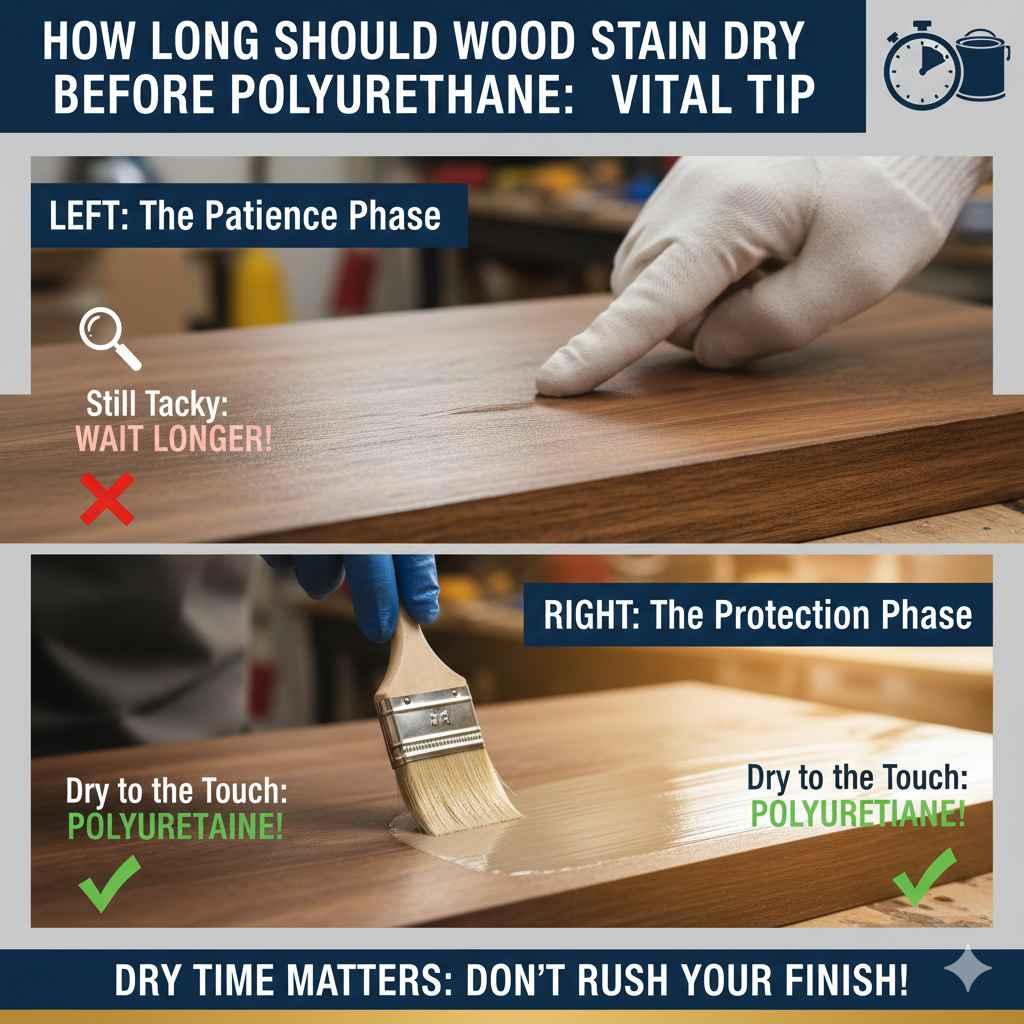 HOW LONG SHOULD WOOD STAIN DRY BEFORE POLYURETHANE: VITAL TIP

LEFT: The Patience Phase

Still Tacky: WAIT LONGER!

RIGHT: The Protection Phase

Dry to the Touch: POLYURETAINE!

Dry to the Touch: POLYURETIANE!

DRY TIME MATTERS: DON'T RUSH YOUR FINISH!