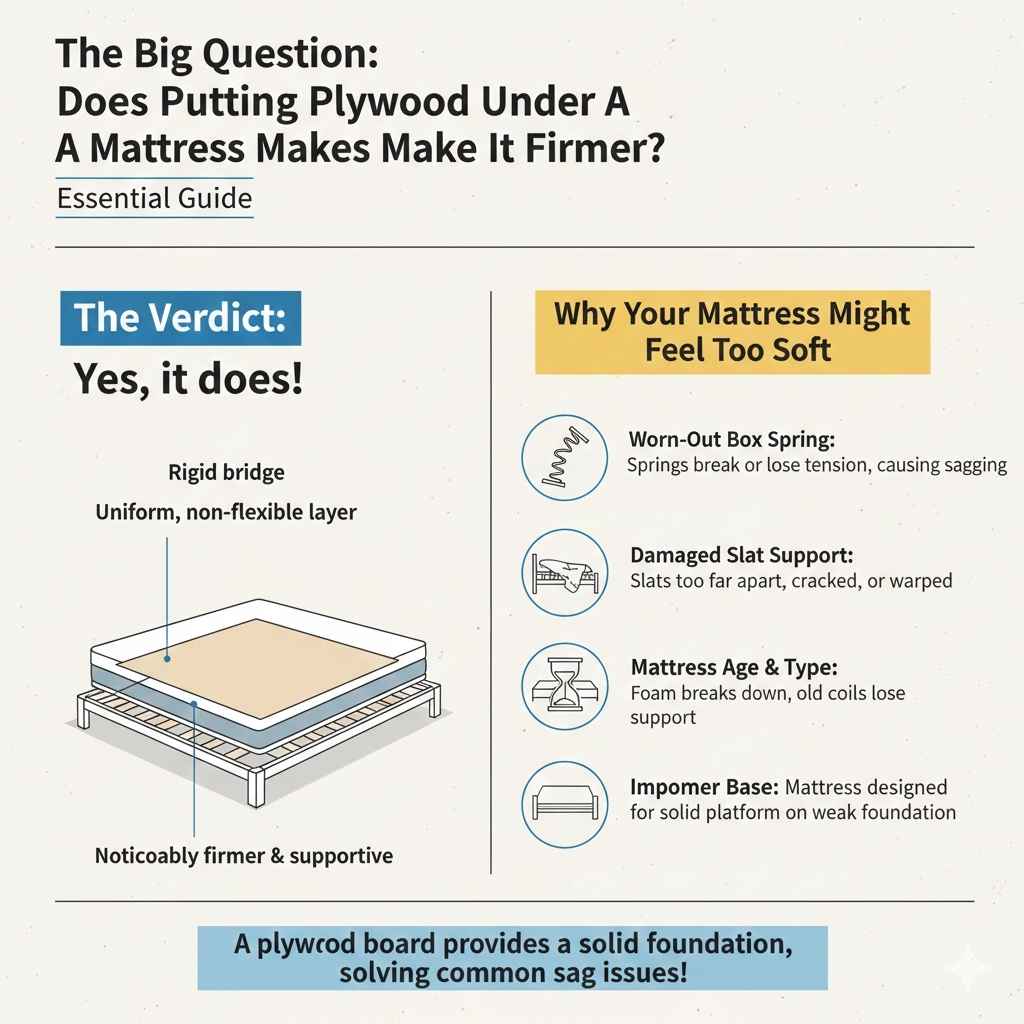 The Big Question:
Does Putting Plywood Under A
A Mattress Makes Make It Firmer?

Essential Guide

The Verdict:
Yes, it does!

Rigid bridge

Uniform, non-flexible layer

Noticoably firmer & supportive

Why Your Mattress Might Feel Too Soft

Worn-Out Box Spring: Springs break or lose tension, causing sagging

Damaged Slat Support: Slats too far apart, cracked, or warped

Mattress Age & Type: Foam breaks down, old coils lose support

Impomer Base: Mattress designed for solid platform on weak foundation

A plywcod board provides a solid foundation, solving common sag issues!