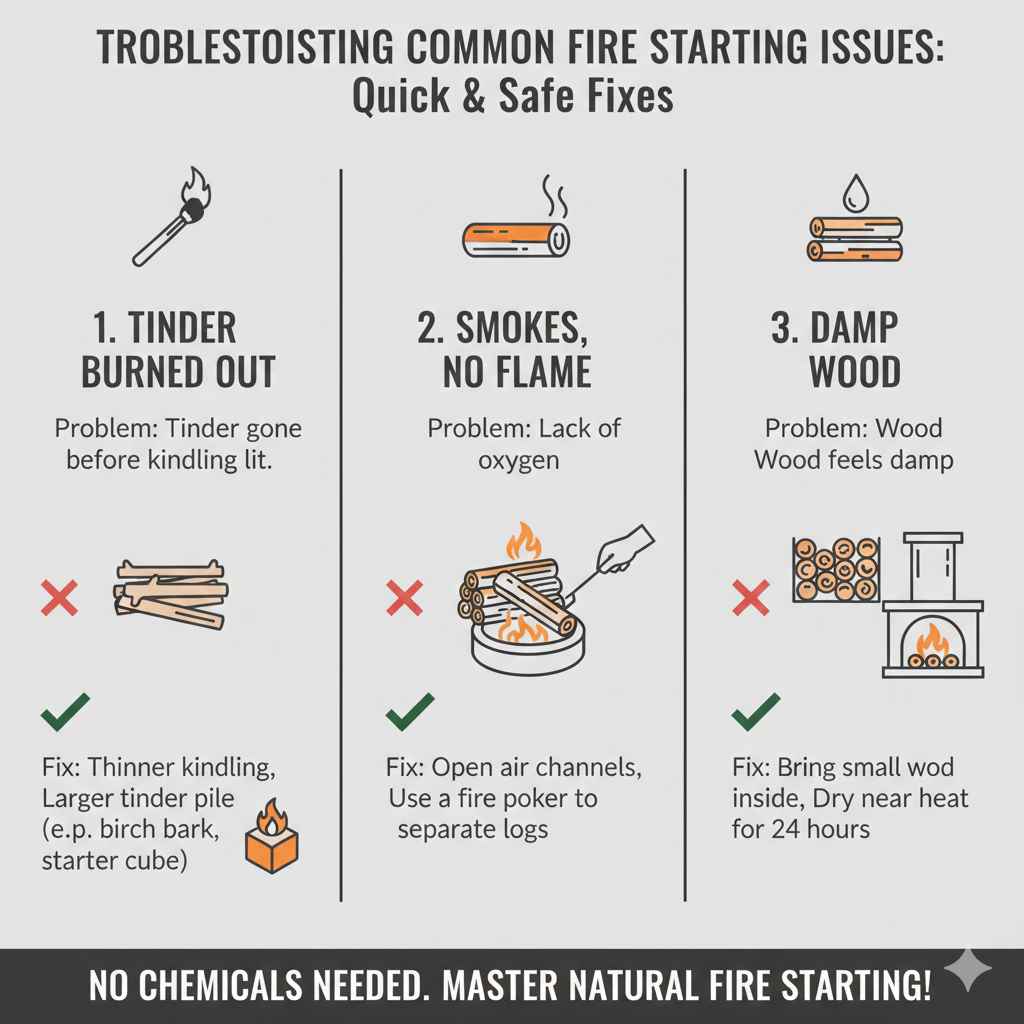 TROBLESTOISTING COMMON FIRE STARTING ISSUES: Quick & Safe Fixes

1. TINDER BURNED OUT

Problem: Tinder gone before kindling lit.

Fix: Thinner kindling, Larger tinder pile (e.p. birch bark, starter cube)

2. SMOKES, NO FLAME

Problem: Lack of oxygen

Fix: Open air channels, Use a fire poker to separate logs

3. DAMP WOOD

Problem: Wood Wood feels damp

Fix: Bring small wod inside, Dry near heat for 24 hours

NO CHEMICALS NEEDED. MASTER NATURAL FIRE STARTING!