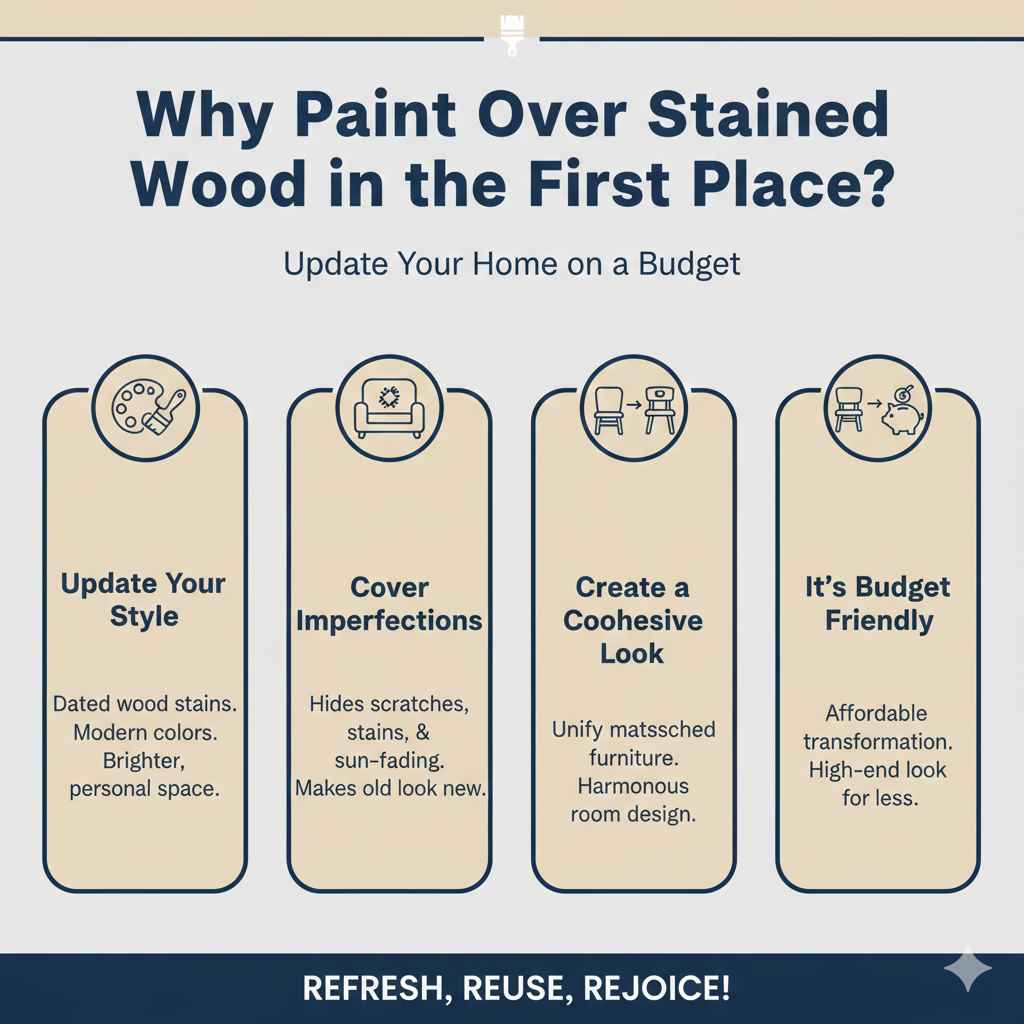 Why Paint Over Stained Wood in the First Place?

Update Your Home on a Budget

Update Your Style

Dated wood stains. Modern colors. Brighter, personal space.

Cover Imperfections

Hides scratches, stains, & sun-fading. Makes old look new.

Create a Coohesive Look

Unify matssched furniture. Harmonous room design.

It's Budget Friendly

Affordable transformation. High-end look for less.

REFRESH, REUSE, REJOICE!