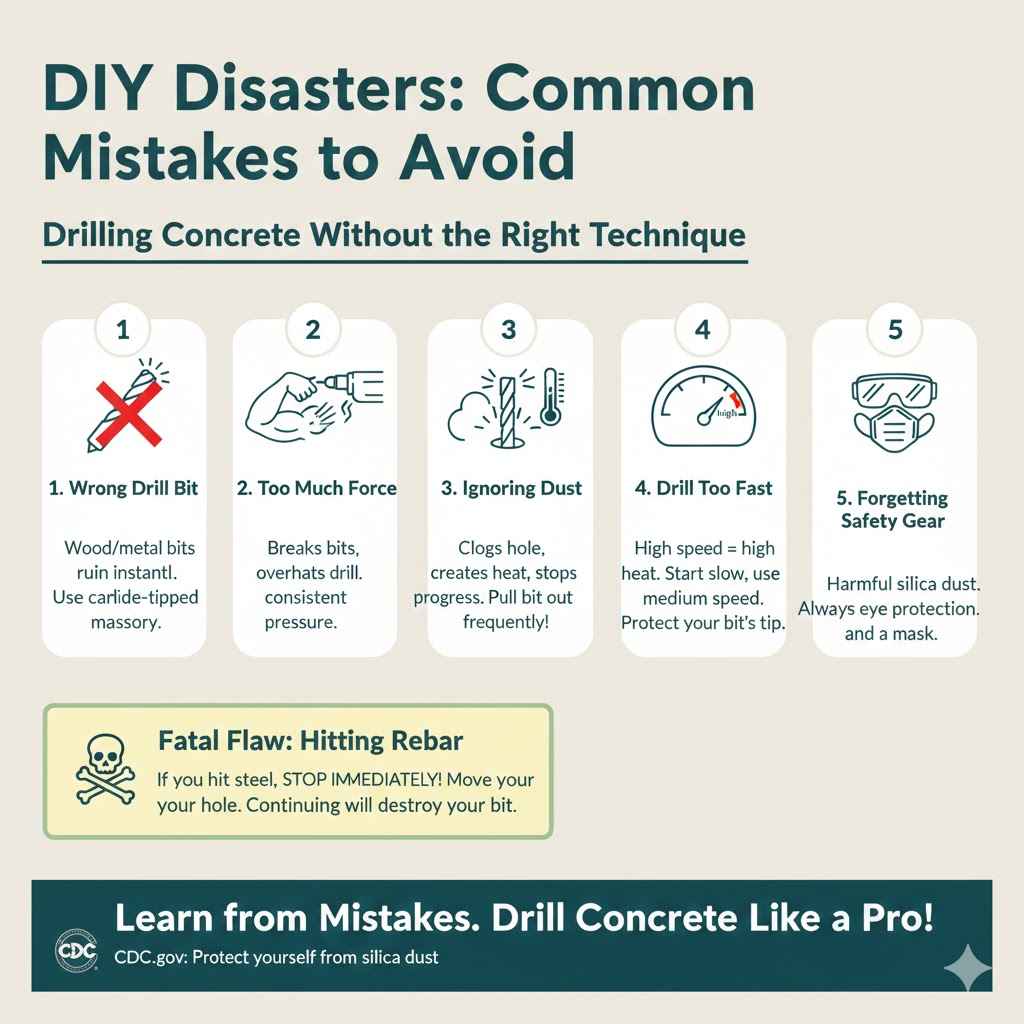 DIY Disasters: Common Mistakes to Avoid

Drilling Concrete Without the Right Technique

1

1. Wrong Drill Bit

Wood/metal bits ruin instantl. Use carlide-tipped massory.

2

2. Too Much Force

Breaks bits, overhats drill. consistent pressure.

3

3. Ignoring Dust

Clogs hole, creates heat, stops progress. Pull bit out frequently!

4

high

4. Drill Too Fast

High speed = high heat. Start slow, use medium speed. Protect your bit's tip.

5

5. Forgetting Safety Gear

Harmful silica dust. Always eye protection. and a mask.

Fatal Flaw: Hitting Rebar

If you hit steel, STOP IMMEDIATELY! Move your your hole. Continuing will destroy your bit.

Learn from Mistakes. Drill Concrete Like a Pro!

CDC

CDC.gov: Protect yourself from silica dust