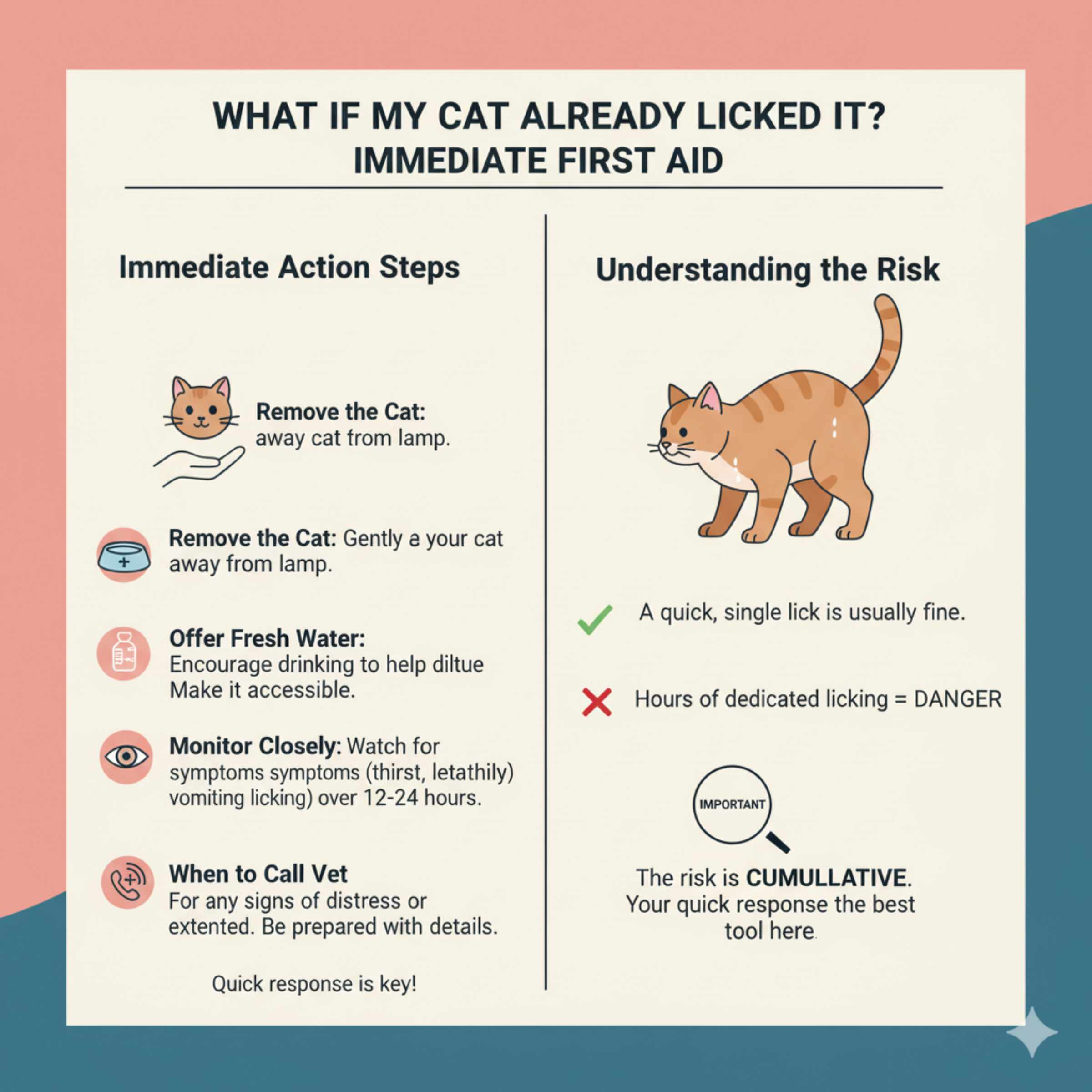 WHAT IF MY CAT ALREADY LICKED IT?
IMMEDIATE FIRST AID

Immediate Action Steps

Remove the Cat: away cat from lamp.

Remove the Cat: Gently a your cat away from lamp.

Offer Fresh Water: Encourage drinking to help diltue Make it accessible.

Monitor Closely: Watch for symptoms symptoms (thirst, letathily) vomiting licking) over 12-24 hours.

When to Call Vet
For any signs of distress or extented. Be prepared with details.

Quick response is key!

Understanding the Risk

A quick, single lick is usually fine.

Hours of dedicated licking = DANGER

IMPORTANT

The risk is CUMULLATIVE. Your quick response the best tool here.