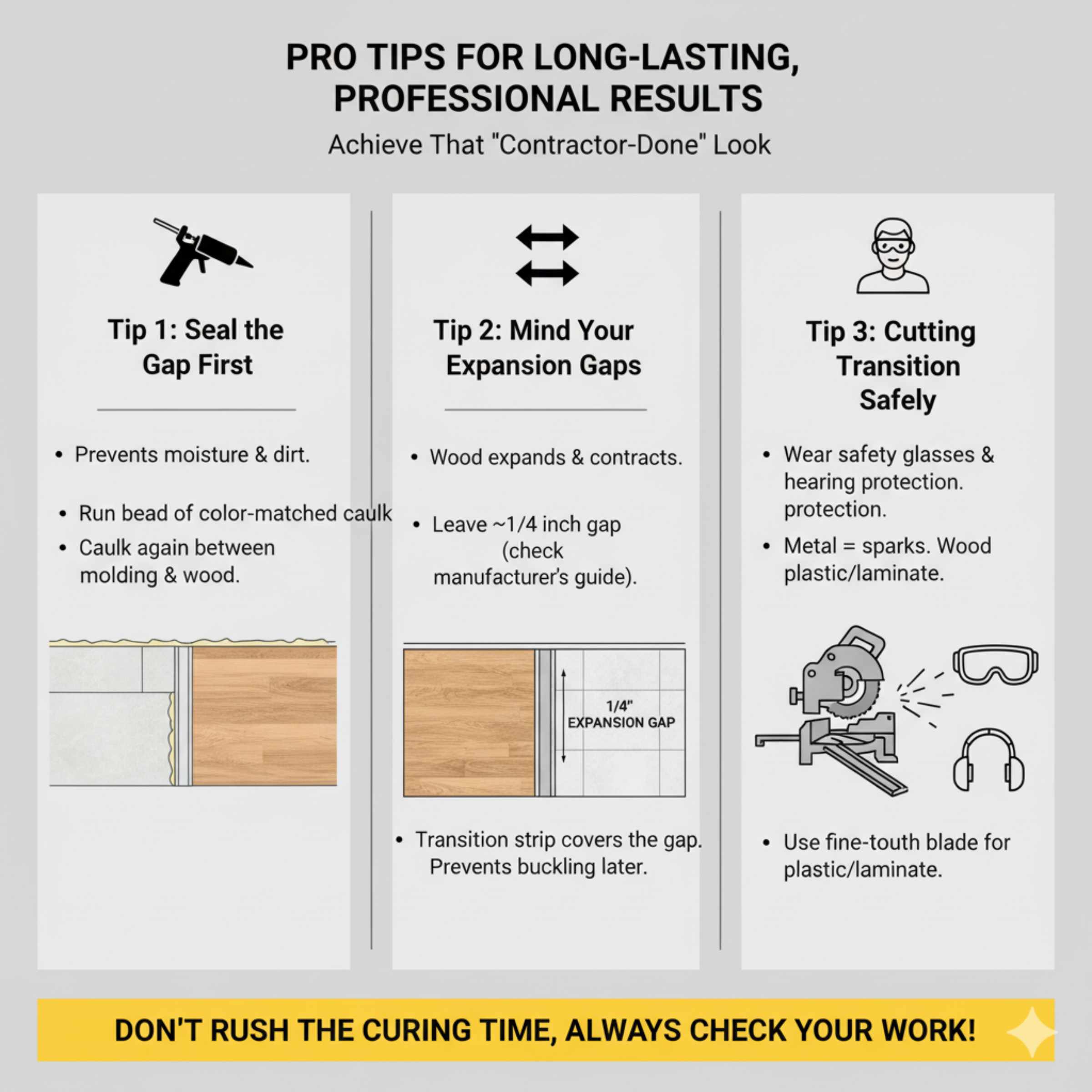 PRO TIPS FOR LONG-LASTING, PROFESSIONAL RESULTS

Achieve That "Contractor-Done" Look

Tip 1: Seal the Gap First

• Prevents moisture & dirt.

• Run bead of color-matched caulk

• Caulk again between molding & wood.

Tip 2: Mind Your Expansion Gaps

• Wood expands & contracts.

• Leave ~1/4 inch gap (check manufacturer's guide).

1/4" EXPANSION GAP

• Transition strip covers the gap. Prevents buckling later.

Tip 3: Cutting Transition Safely

• Wear safety glasses & hearing protection. protection.

• Metal = sparks. Wood plastic/laminate.

• Use fine-touth blade for plastic/laminate.

DON'T RUSH THE CURING TIME, ALWAYS CHECK YOUR WORK!