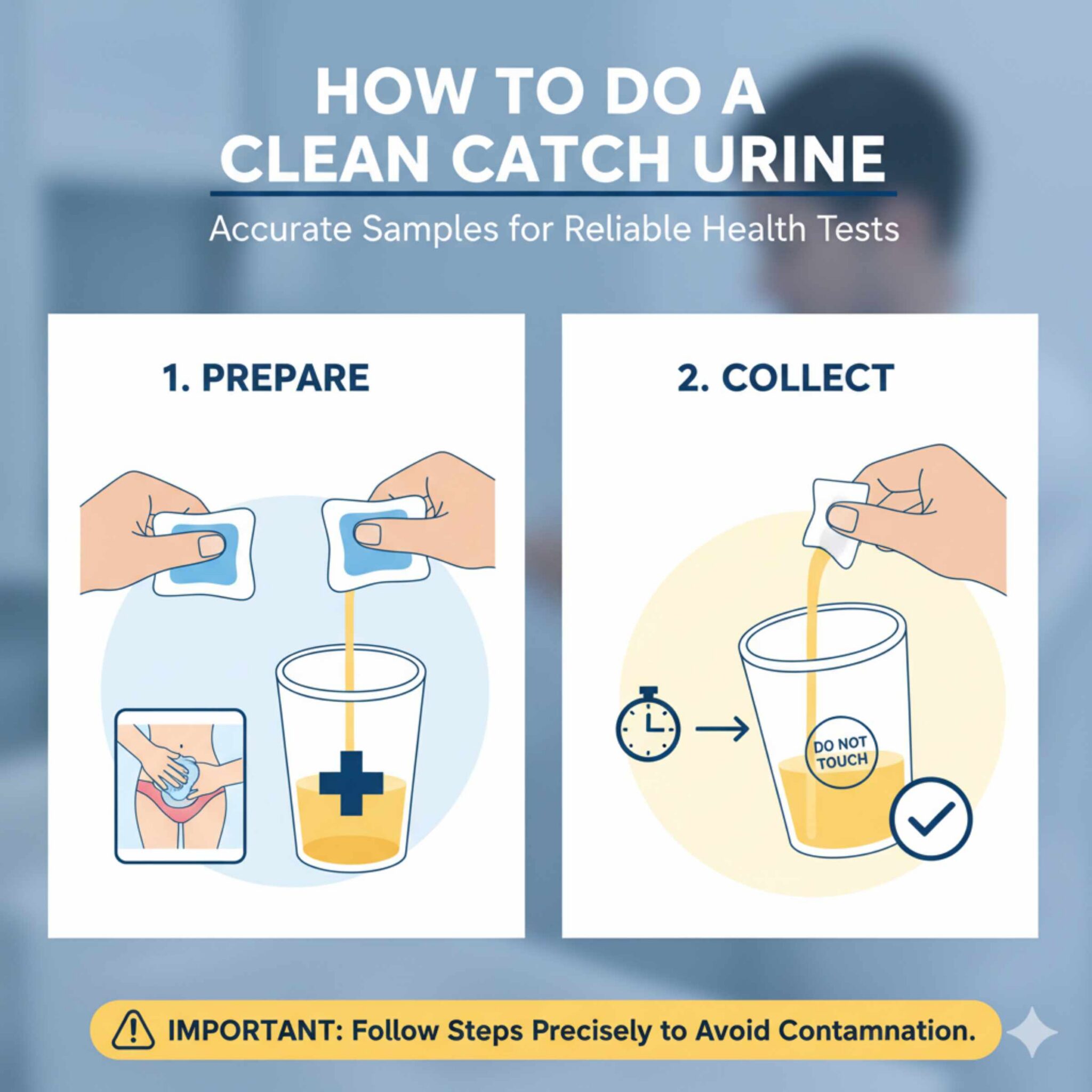 HOW TO DO A CLEAN CATCH URINE

Accurate Samples for Reliable Health Tests

1. PREPARE

2. COLLECT

DO NOT TOUCH

IMPORTANT: Follow Steps Precisely to Avoid Contamnation.