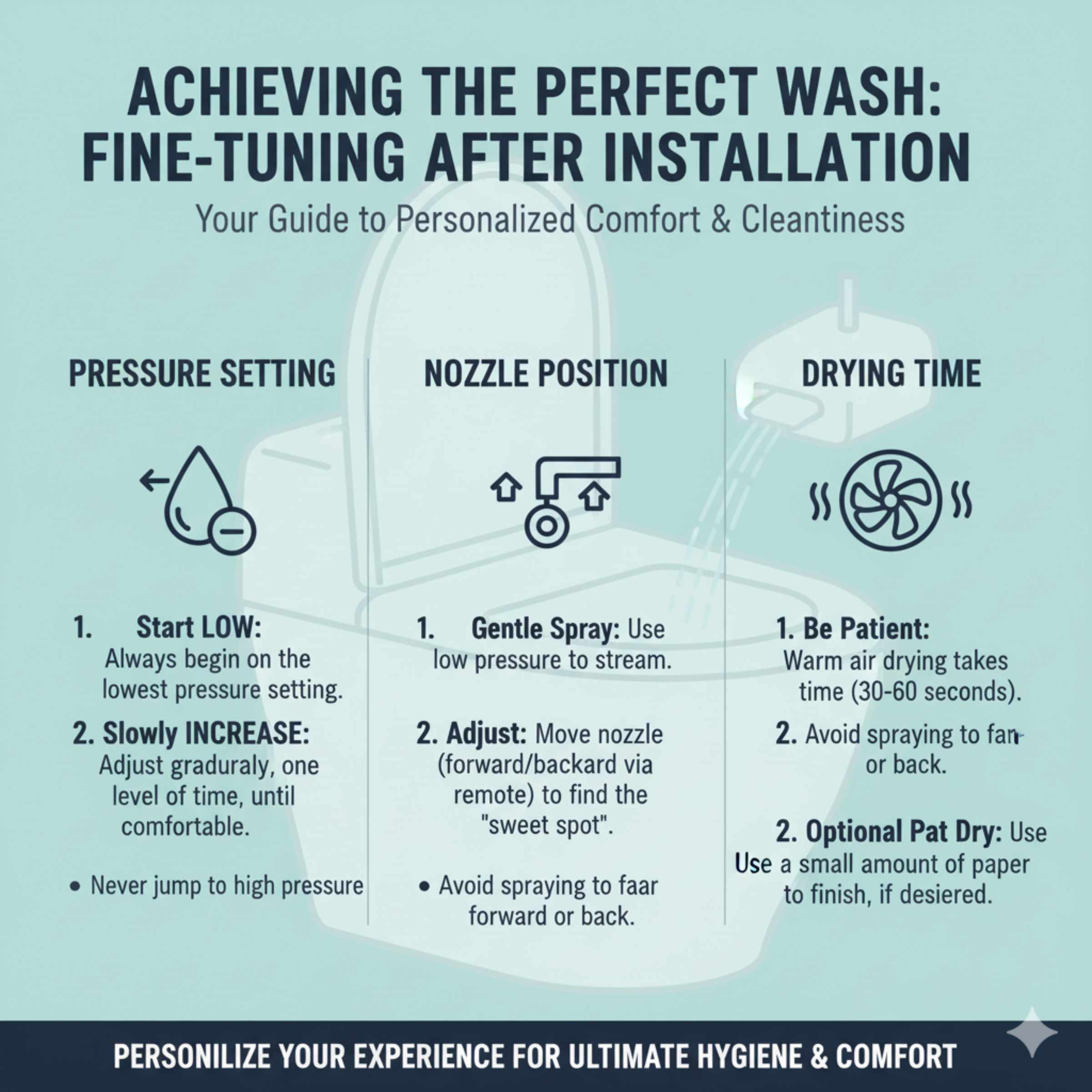 ACHIEVING THE PERFECT WASH: FINE-TUNING AFTER INSTALLATION

Your Guide to Personalized Comfort & Cleantiness

PRESSURE SETTING

1. Start LOW: Always begin on the lowest pressure setting.

2. Slowly INCREASE: Adjust graduraly, one level of time, until comfortable.

• Never jump to high pressure

NOZZLE POSITION

1. Gentle Spray: Use low pressure to stream.

2. Adjust: Move nozzle (forward/backard via remote) to find the "sweet spot".

• Avoid spraying to faar forward or back.

DRYING TIME

1. Be Patient: Warm air drying takes time (30-60 seconds).

2. Avoid spraying to far or back.

2. Optional Pat Dry: Use Use a small amount of paper to finish, if desiered.

PERSONILIZE YOUR EXPERIENCE FOR ULTIMATE HYGIENE & COMFORT