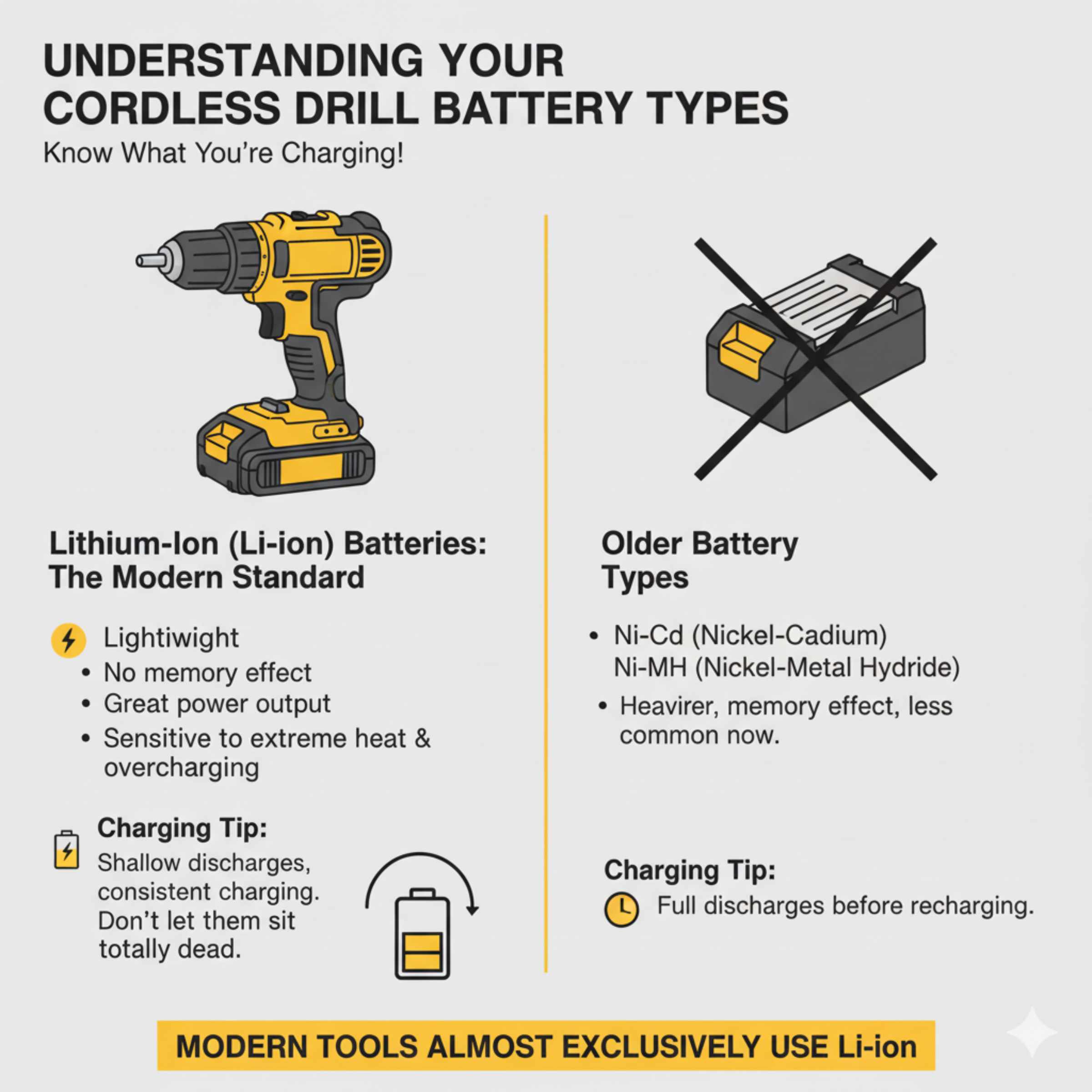 UNDERSTANDING YOUR CORDLESS DRILL BATTERY TYPES

Know What You're Charging!

Lithium-Ion (Li-ion) Batteries: The Modern Standard

Lightiwight
• No memory effect
• Great power output
• Sensitive to extreme heat & overcharging

Charging Tip:
Shallow discharges, consistent charging. Don't let them sit totally dead.

Older Battery Types

• Ni-Cd (Nickel-Cadium)
Ni-MH (Nickel-Metal Hydride)
• Heavirer, memory effect, less common now.

Charging Tip:
Full discharges before recharging.

MODERN TOOLS ALMOST EXCLUSIVELY USE Li-ion