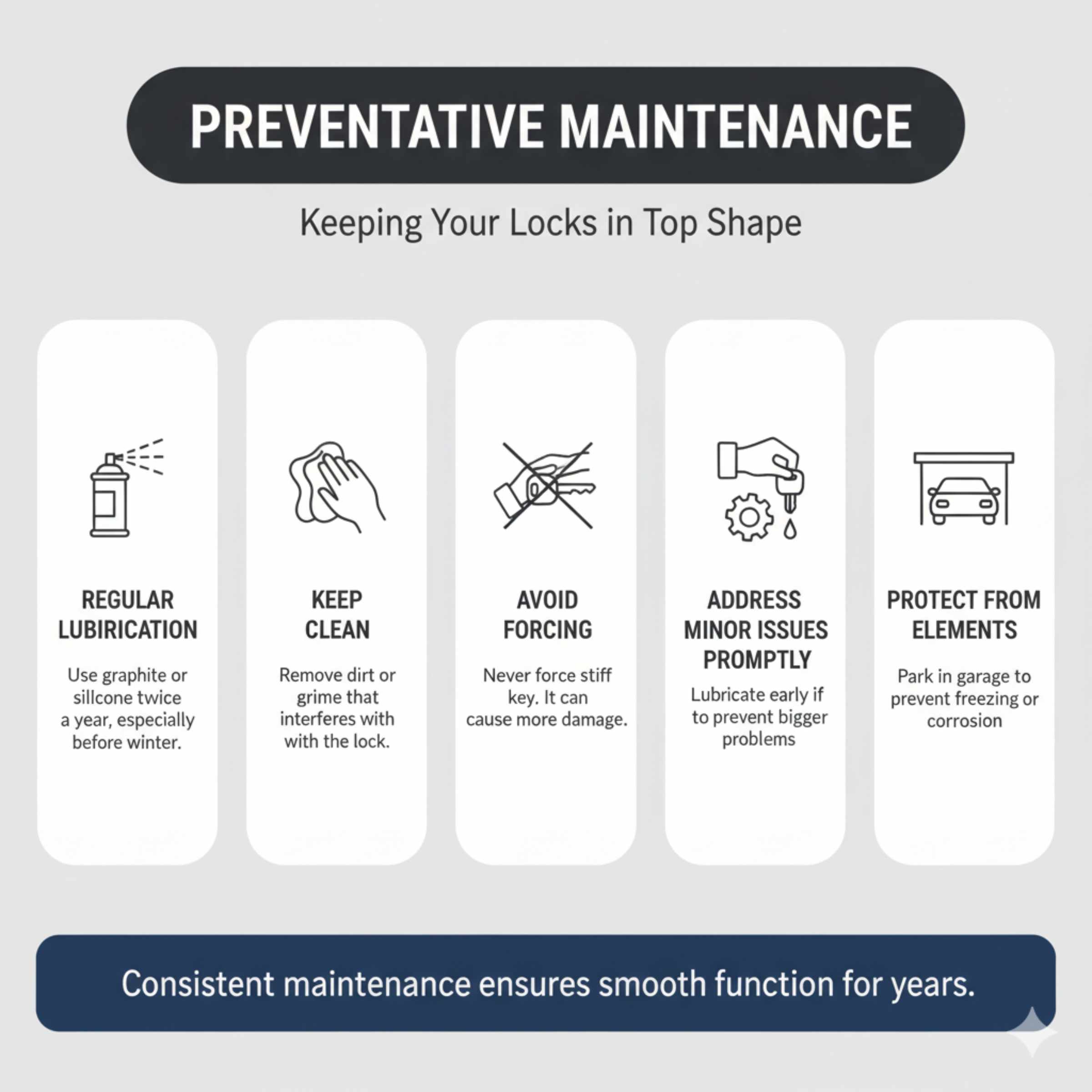 PREVENTATIVE MAINTENANCE

Keeping Your Locks in Top Shape

REGULAR LUBIRICATION

Use graphite or sillcone twice a year, especially before winter.

KEEP CLEAN

Remove dirt or grime that interferes with with the lock.

AVOID FORCING

Never force stiff key. It can cause more damage.

ADDRESS MINOR ISSUES PROMPTLY

Lubricate early if to prevent bigger problems

PROTECT FROM ELEMENTS

Park in garage to prevent freezing or corrosion

Consistent maintenance ensures smooth function for years.