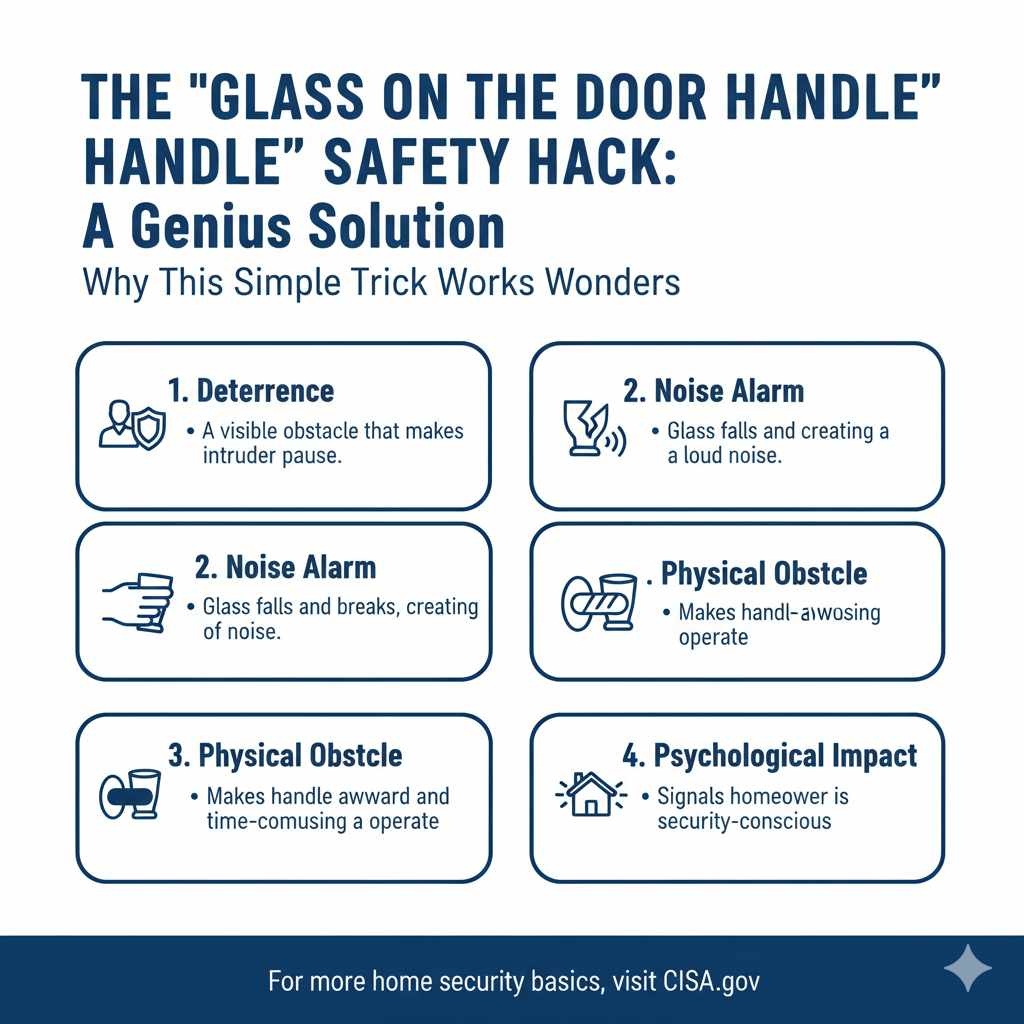 THE "GLASS ON THE DOOR HANDLE" HANDLE" SAFETY HACK: A Genius Solution

Why This Simple Trick Works Wonders

1. Deterrence

• A visible obstacle that makes intruder pause.

2. Noise Alarm

• Glass falls and creating a a loud noise.

2. Noise Alarm

• Glass falls and breaks, creating of noise.

. Physical Obstcle

• Makes handl-aiwosing operate

3. Physical Obstcle

• Makes handle awward and time-comusing a operate

4. Psychological Impact

• Signals homeower is security-conscious

For more home security basics, visit CISA.gov