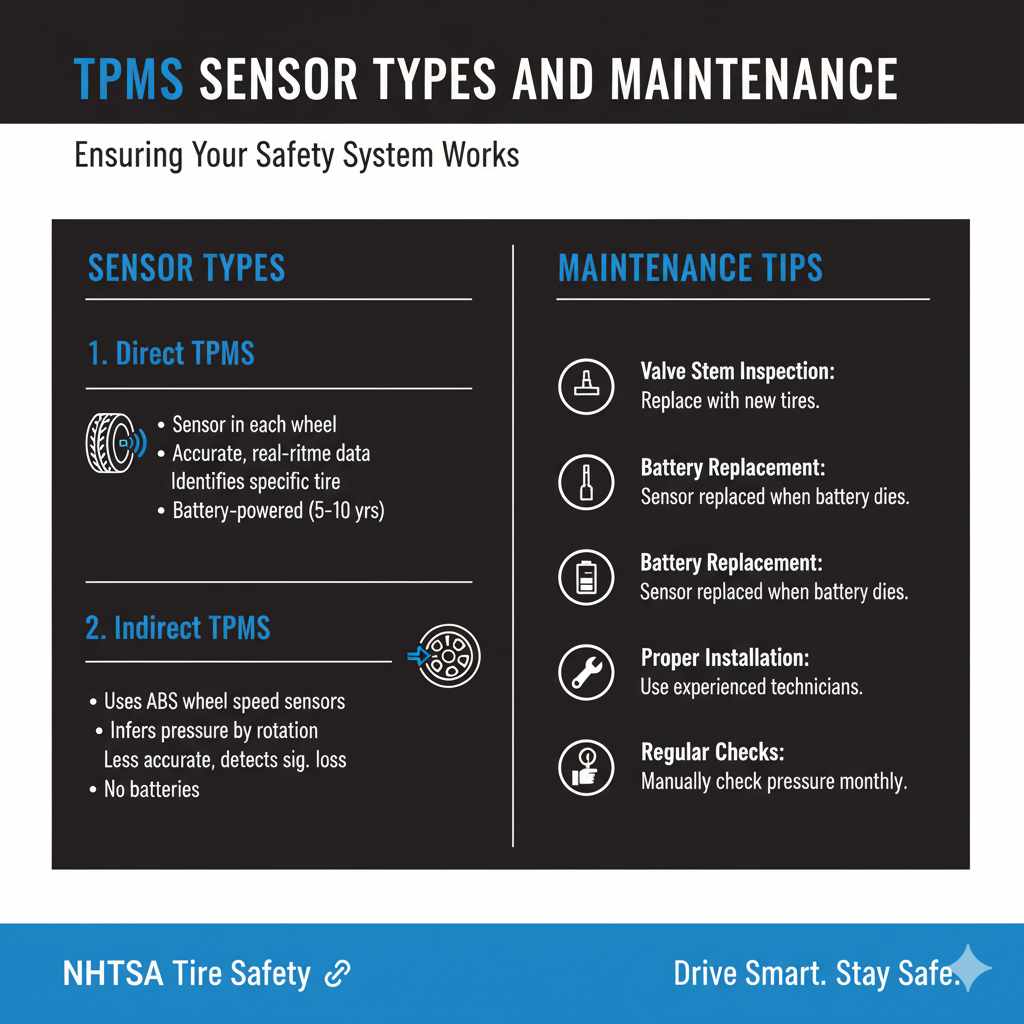 TPMS SENSOR TYPES AND MAINTENANCE

Ensuring Your Safety System Works

SENSOR TYPES

1. Direct TPMS

• Sensor in each wheel
• Accurate, real-ritme data
Identifies specific tire
• Battery-powered (5-10 yrs)

2. Indirect TPMS

• Uses ABS wheel speed sensors
• Infers pressure by rotation
Less accurate, detects sig. loss
• No batteries

MAINTENANCE TIPS

Valve Stem Inspection:
Replace with new tires.

Battery Replacement:
Sensor replaced when battery dies.

Battery Replacement:
Sensor replaced when battery dies.

Proper Installation:
Use experienced technicians.

Regular Checks:
Manually check pressure monthly.

NHTSA Tire Safety

Drive Smart. Stay Safe.