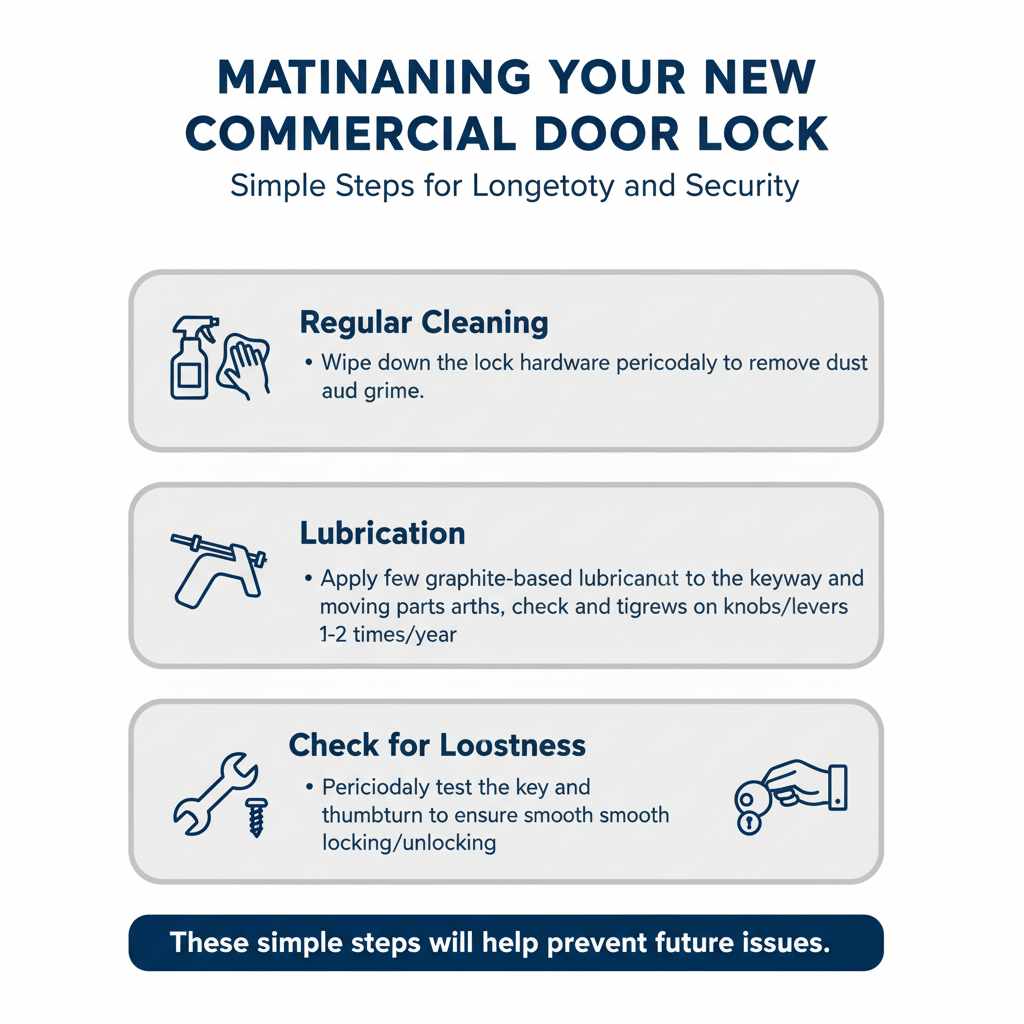 MATINANING YOUR NEW COMMERCIAL DOOR LOCK

Simple Steps for Longetoty and Security

Regular Cleaning

• Wipe down the lock hardware pericodaly to remove dust aud grime.

Lubrication

• Apply few graphite-based lubricanat to the keyway and moving parts arths, check and tigrews on knobs/levers 1-2 times/year

Check for Loostness

• Periciodaly test the key and thumbturn to ensure smooth smooth locking/unlocking

These simple steps will help prevent future issues.