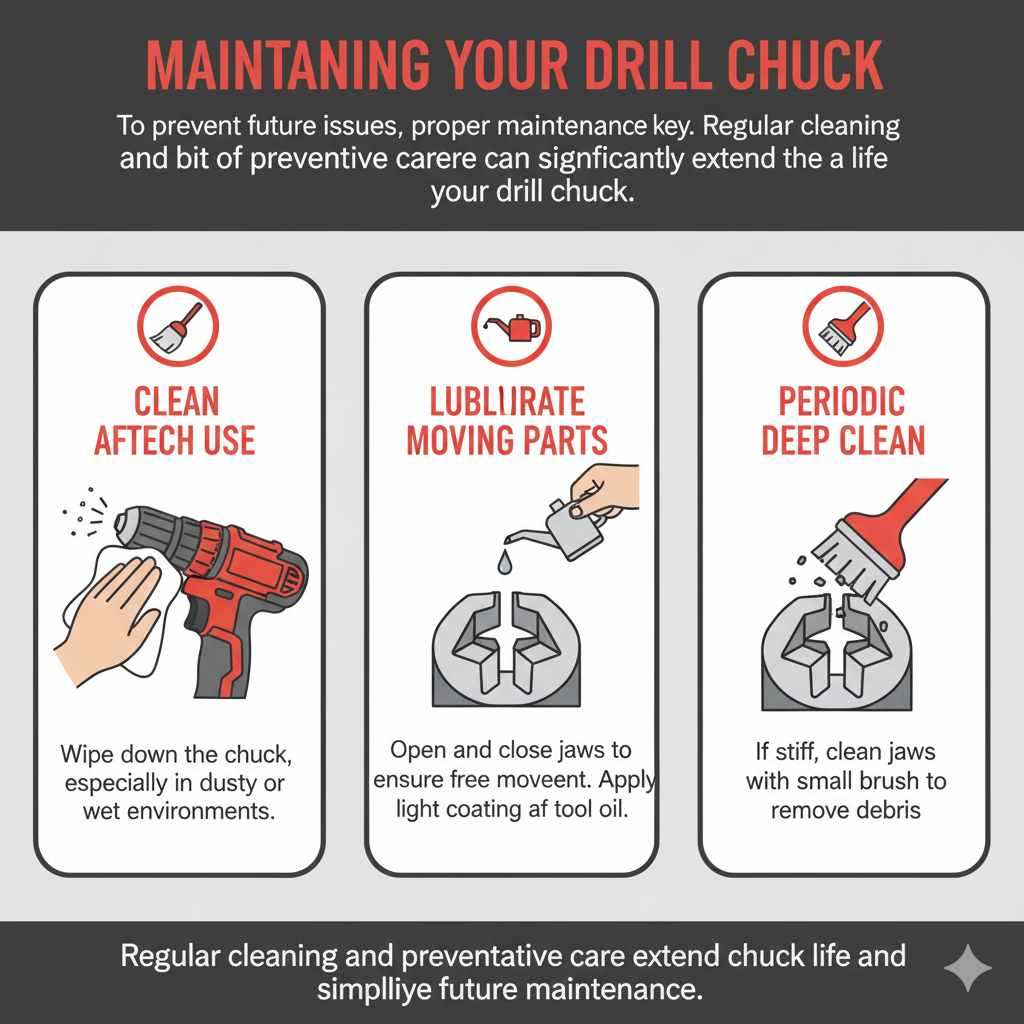 MAINTANING YOUR DRILL CHUCK

To prevent future issues, proper maintenance key. Regular cleaning and bit of preventive carere can signficantly extend the a life your drill chuck.

CLEAN AFTECH USE

Wipe down the chuck, especially in dusty or wet environments.

LUBLIIRATE MOVING PARTS

Open and close jaws to ensure free moveent. Apply light coating af tool oil.

PERIODIC DEEP CLEAN

If stiff, clean jaws with small brush to remove debris

Regular cleaning and preventative care extend chuck life and simplliye future maintenance.