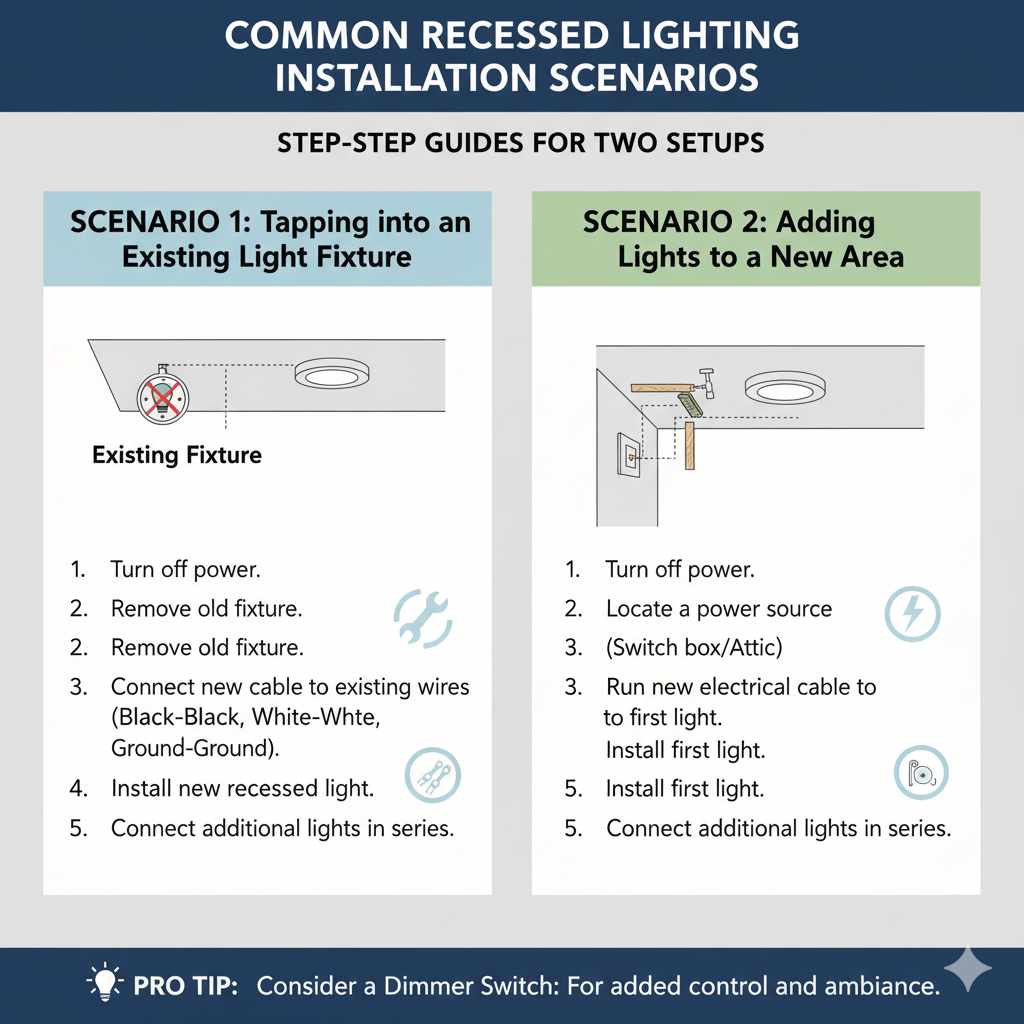 COMMON RECESSED LIGHTING INSTALLATION SCENARIOS

STEP-STEP GUIDES FOR TWO SETUPS

SCENARIO 1: Tapping into an Existing Light Fixture

Existing Fixture

1. Turn off power.
2. Remove old fixture.
2. Remove old fixture.
3. Connect new cable to existing wires (Black-Black, White-Whte, Ground-Ground).
4. Install new recessed light.
5. Connect additional lights in series.

SCENARIO 2: Adding Lights to a New Area

1. Turn off power.
2. Locate a power source
3. (Switch box/Attic)
3. Run new electrical cable to to first light.
Install first light.
5. Install first light.
5. Connect additional lights in series.

PRO TIP: Consider a Dimmer Switch: For added control and ambiance.