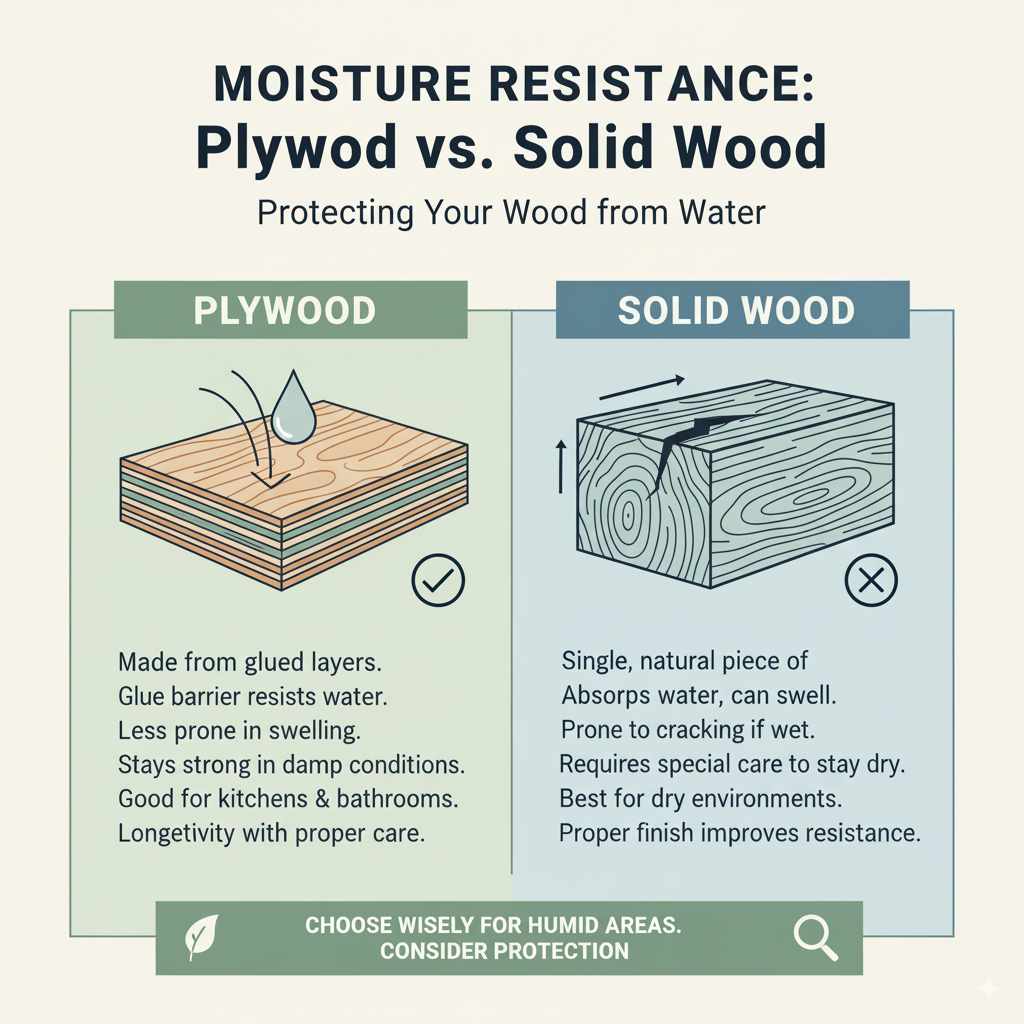 MOISTURE RESISTANCE:
Plywod vs. Solid Wood

Protecting Your Wood from Water

PLYWOOD

Made from glued layers.
Glue barrier resists water.
Less prone in swelling.
Stays strong in damp conditions.
Good for kitchens & bathrooms.
Longetivity with proper care.

SOLID WOOD

Single, natural piece of
Absorps water, can swell.
Prone to cracking if wet.
Requires special care to stay dry.
Best for dry environments.
Proper finish improves resistance.

CHOOSE WISELY FOR HUMID AREAS.
CONSIDER PROTECTION