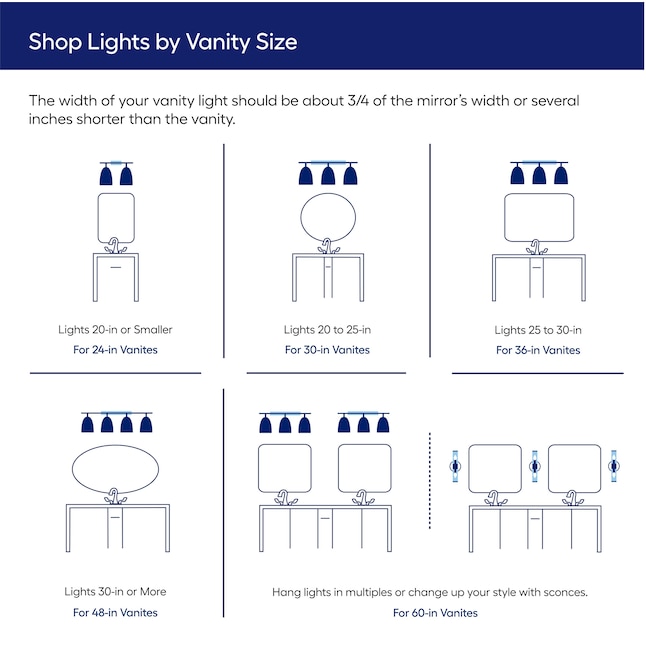 Shop Lights by Vanity Size

The width of your vanity light should be about 3/4 of the mirror's width or several inches shorter than the vanity.

Lights 20-in or Smaller
For 24-in Vanites

Lights 20 to 25-in
For 30-in Vanites

Lights 25 to 30-in
For 36-in Vanites

Lights 30-in or More
For 48-in Vanites

Hang lights in multiples or change up your style with sconces.
For 60-in Vanites