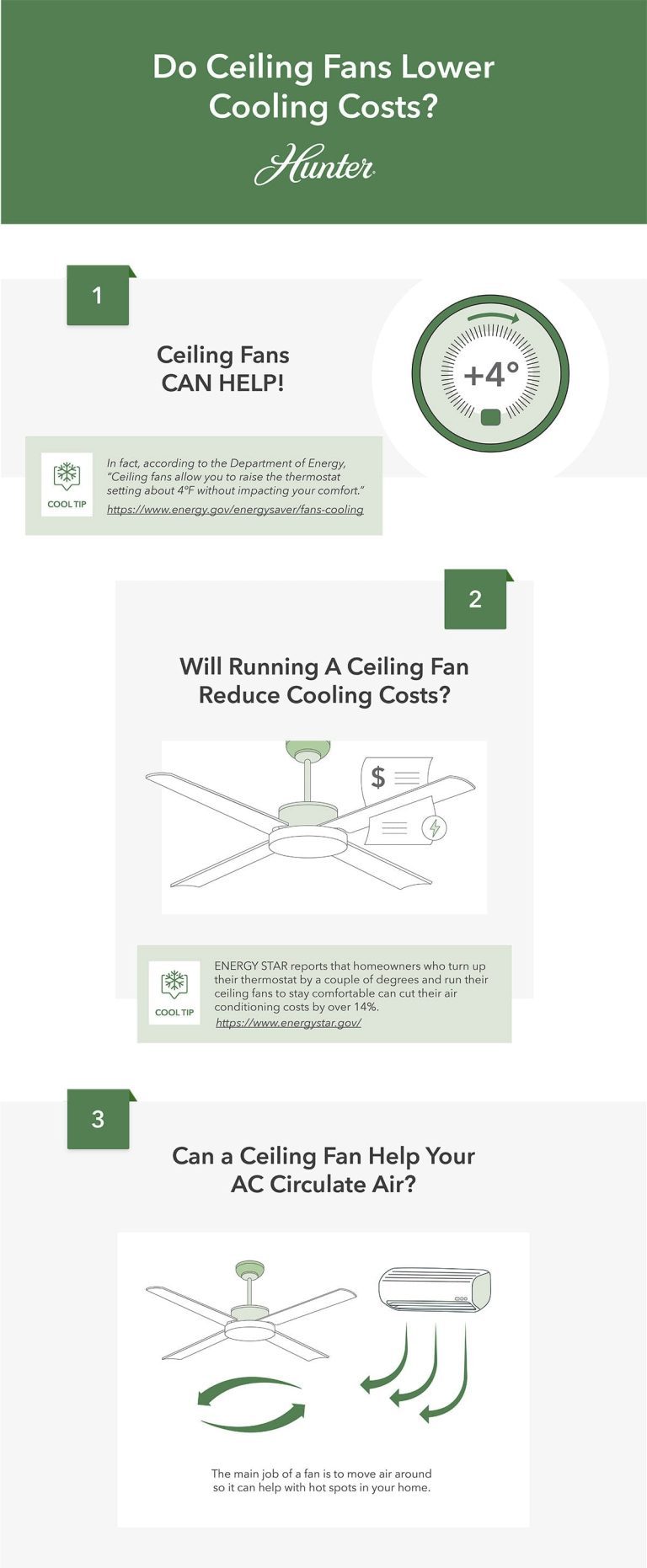 Do Ceiling Fans Lower Cooling Costs?

Hunter

1

Ceiling Fans CAN HELP!

+4°

COOL TIP

In fact, according to the Department of Energy, "Ceiling fans allow you to raise the thermostat setting about 4°F without impacting your comfort."

https://www.energy.gov/energysaver/fans-cooling

2

Will Running A Ceiling Fan Reduce Cooling Costs?

$

COOL TIP

ENERGY STAR reports that homeowners who turn up their thermostat by a couple of degrees and run their ceiling fans to stay comfortable can cut their air conditioning costs by over 14%.

https://www.energystar.gov/

3

Can a Ceiling Fan Help Your AC Circulate Air?

The main job of a fan is to move air around so it can help with hot spots in your home.